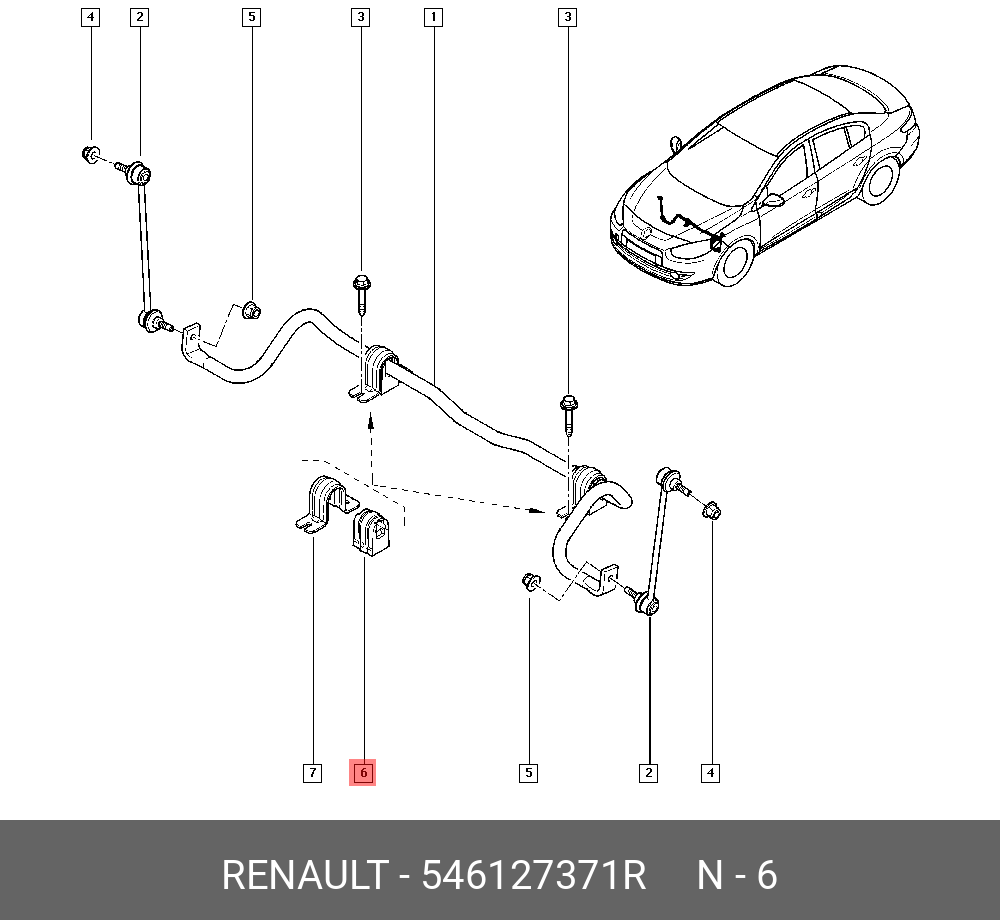 4 2 5 3 1 3

7 6 5 2 4

RENAULT - 546127371R N - 6