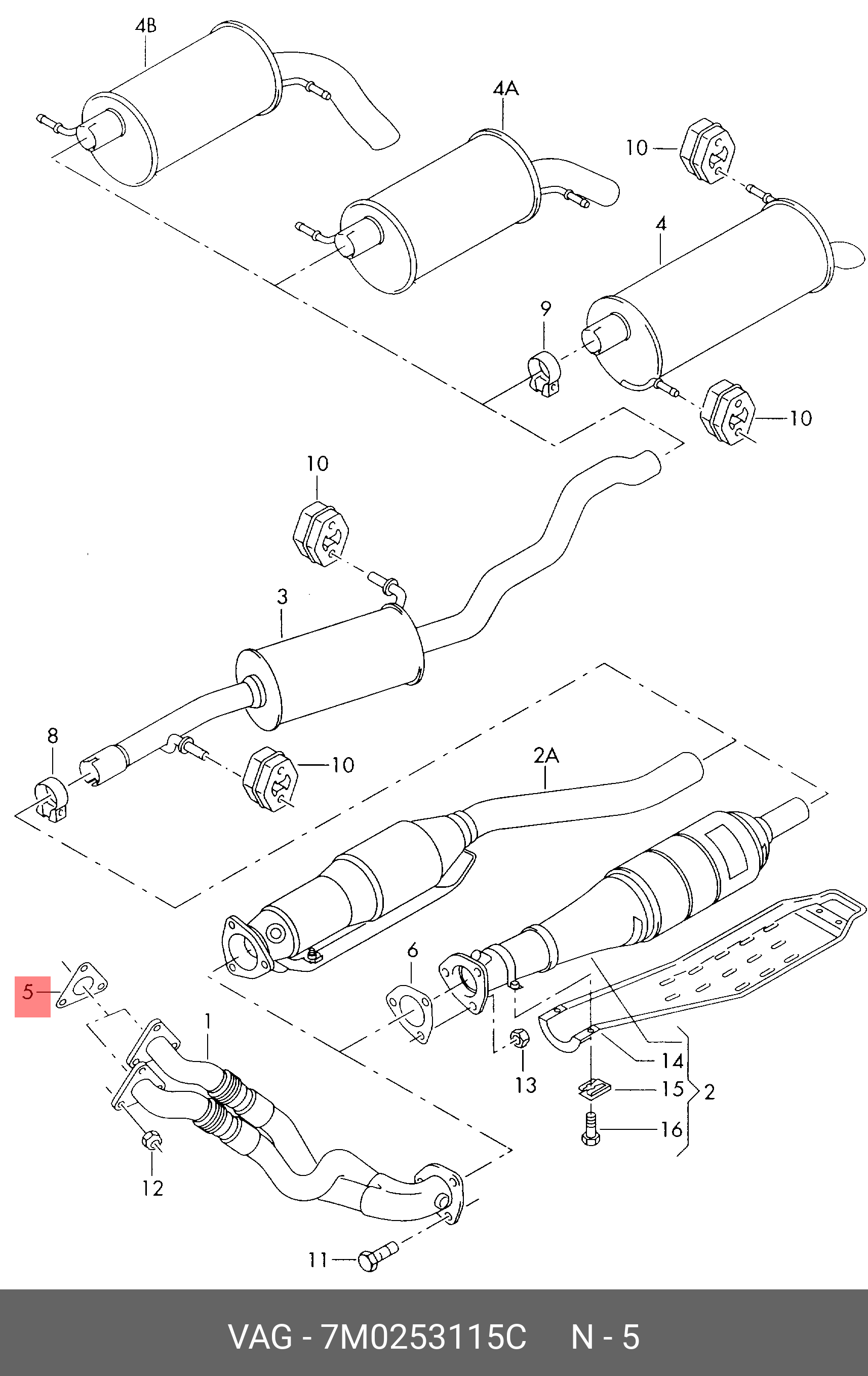 4B
4A
10
4
9
10
10
3
8
10
2A
6
5
1
13
14
15
2
16
12
11

VAG - 7M0253115C N - 5