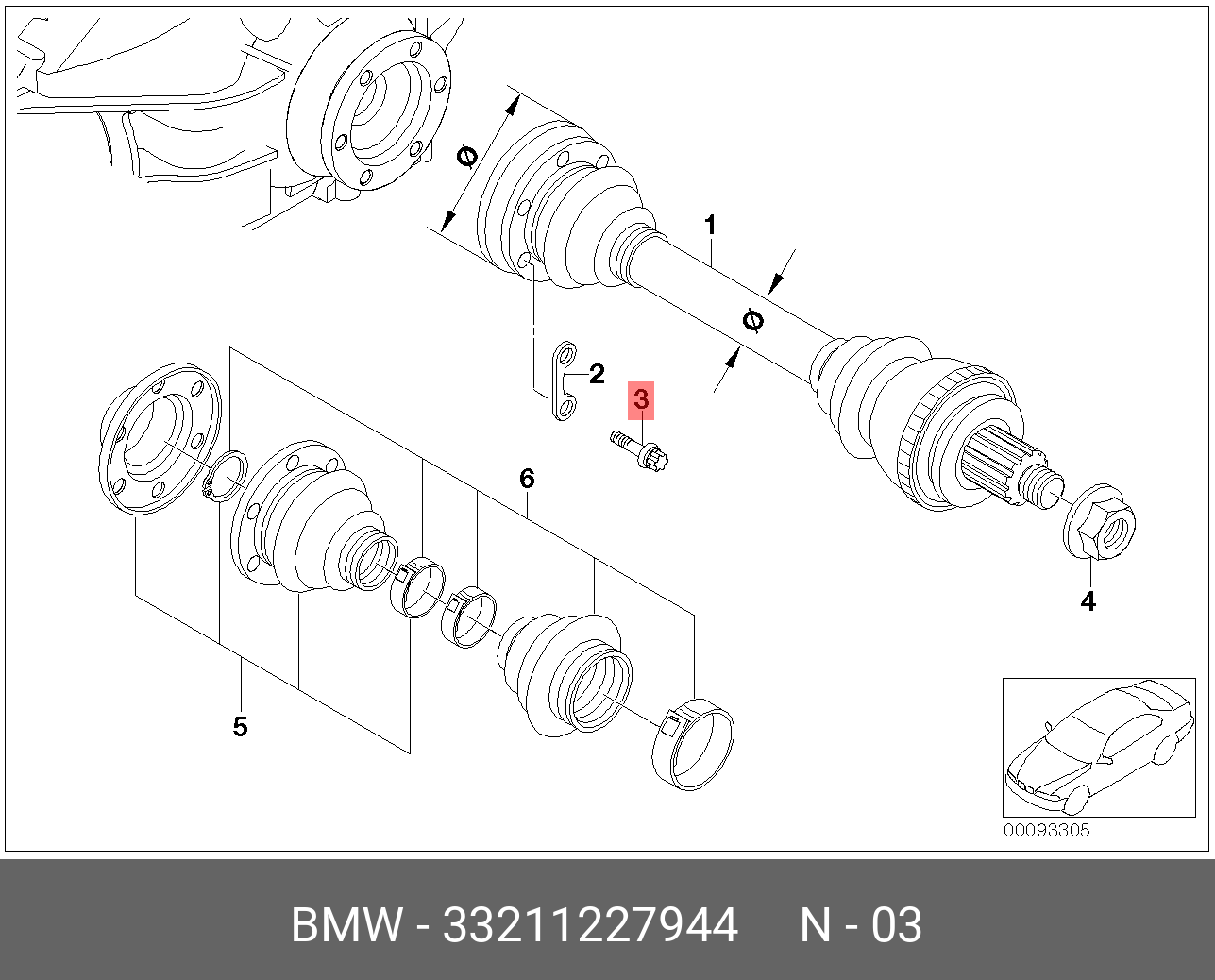 Ø

1

Ø

2

3

6

4

5

00093305

BMW - 33211227944 N - 03