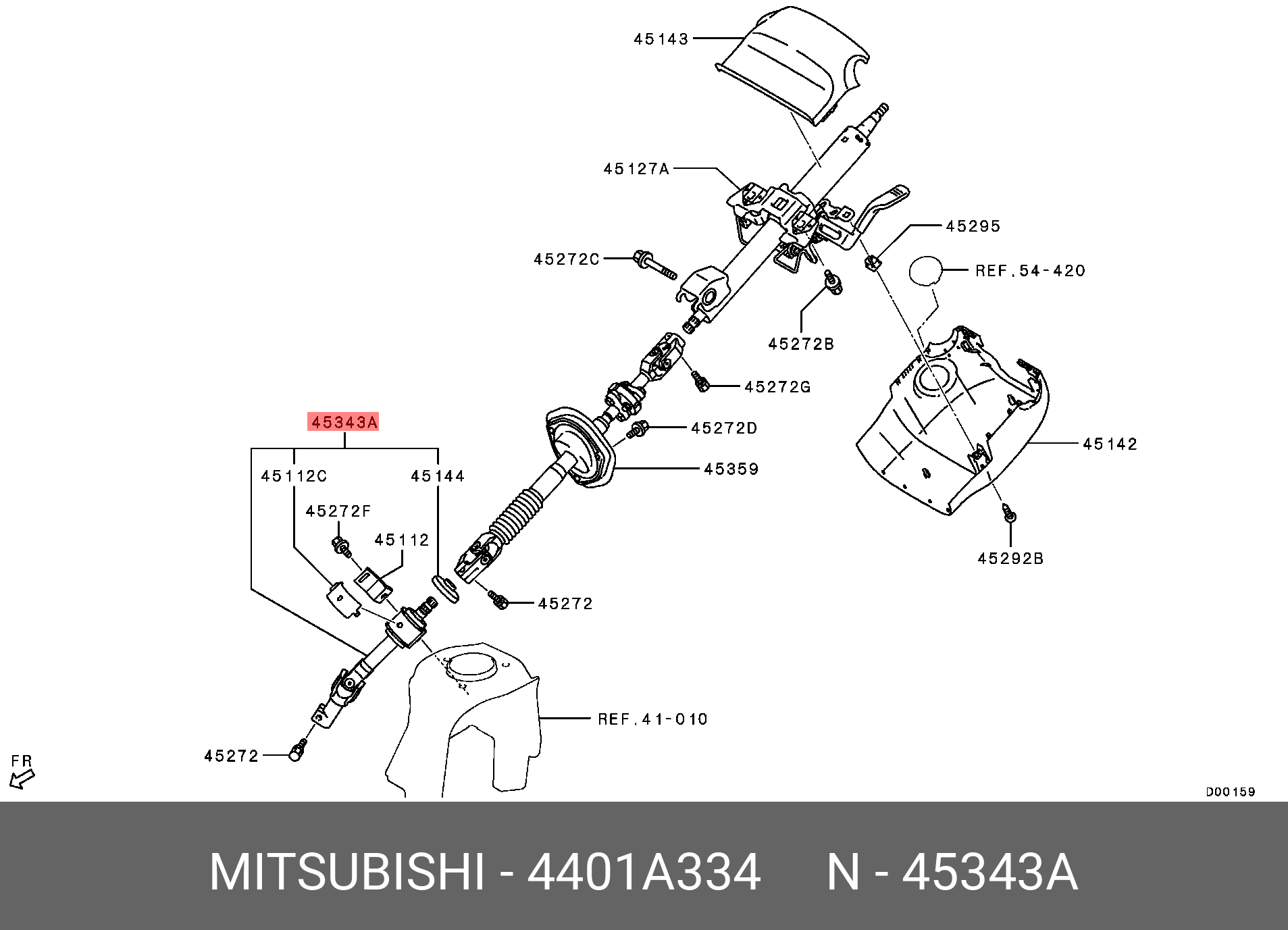 45143
45127A
45295
45272C
REF.54-420
45272B
45272G
45343A
45272D
45142
45112C
45144
45359
45272F
45112
45292B
45272
REF.41-010
45272
FR
D00159
MITSUBISHI - 4401A334 N - 45343A