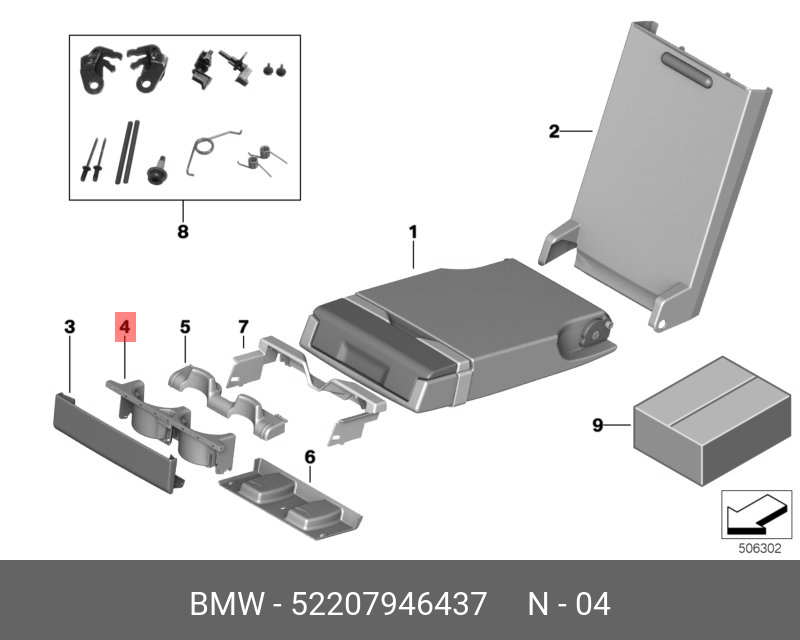 8
2
1
3
4
5
7
6
9
506302
BMW - 52207946437 N - 04