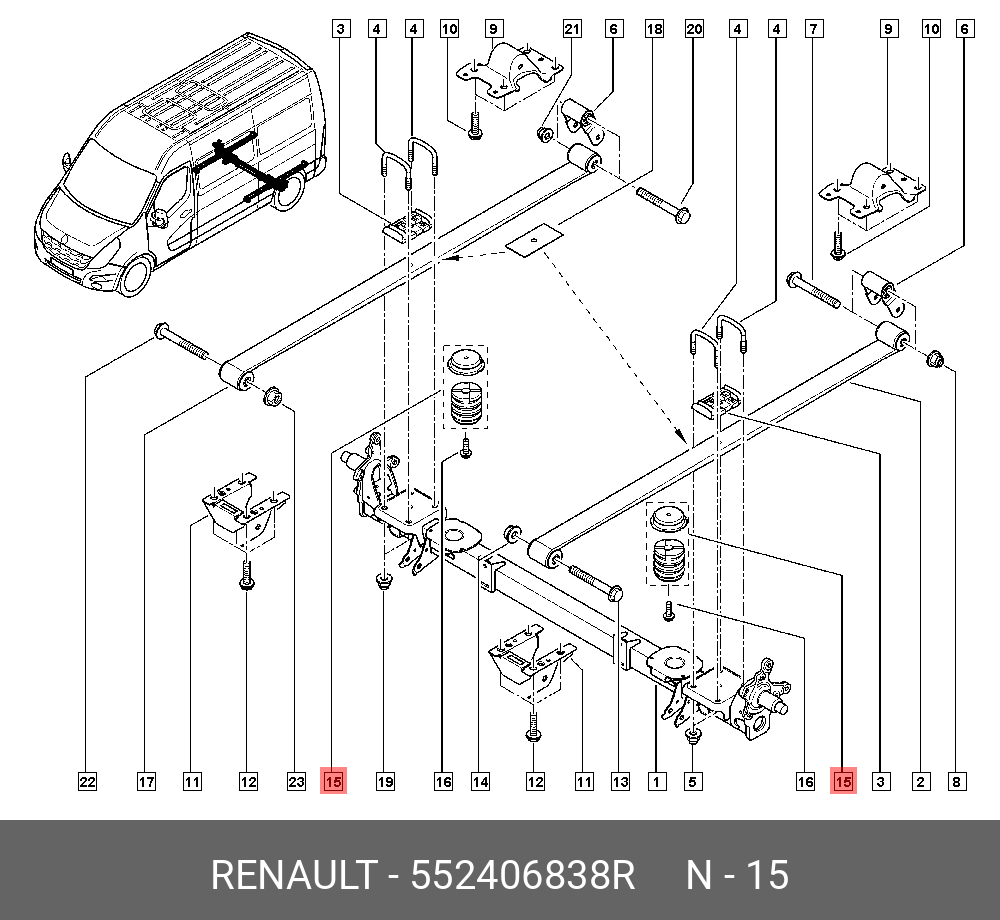 3 4 4 10 9 21 6 18 20 4 4 7 9 10 6

22 17 11 12 23 15 19 16 14 12 11 13 1 5 16 15 3 2 8

RENAULT - 552406838R N - 15