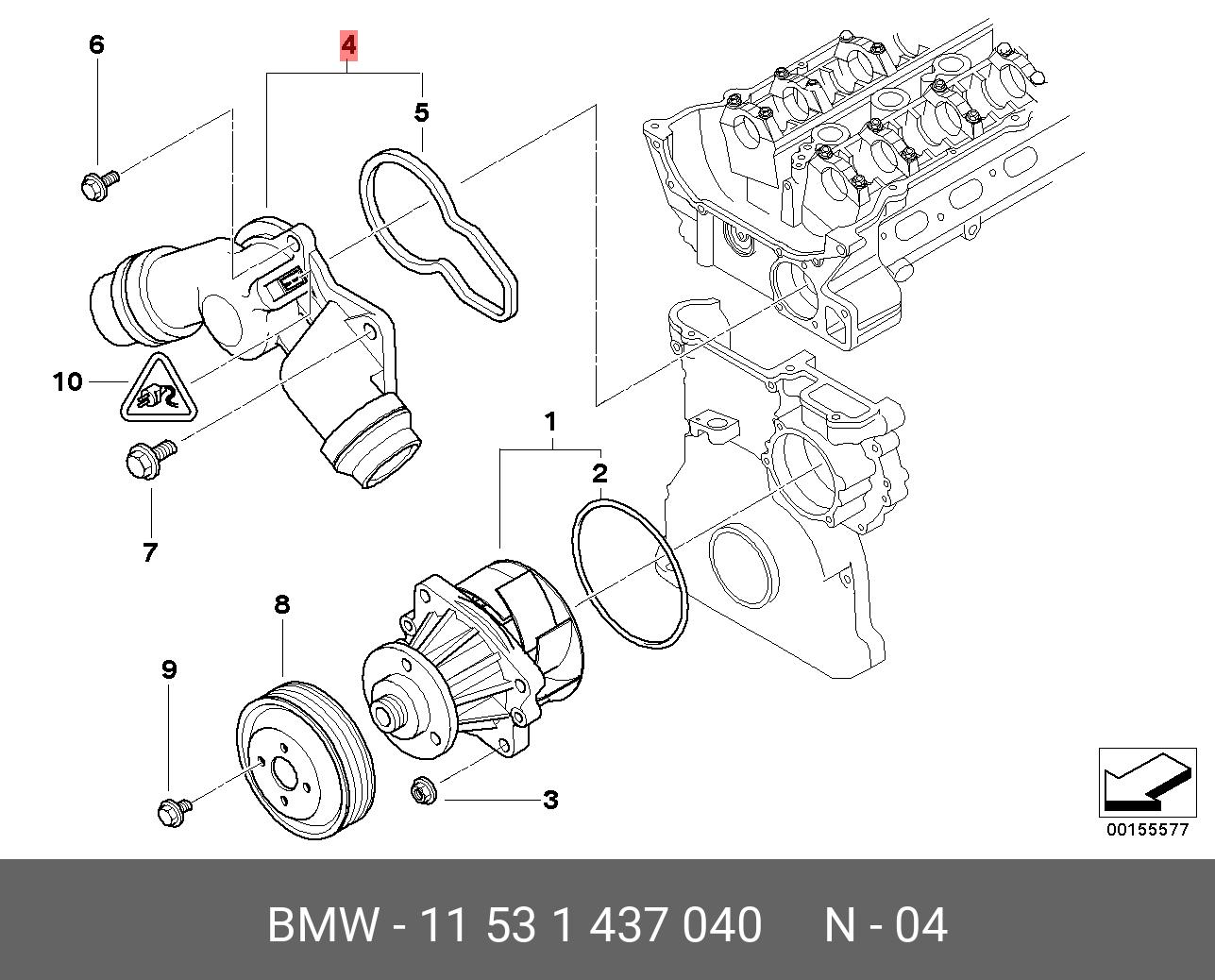 6
4
5
10
7
1
2
8
9
3
00155577
BMW - 11 53 1 437 040 N - 04