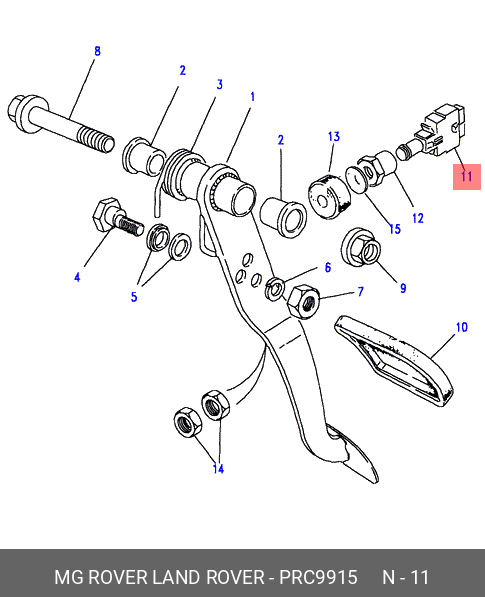 8
2
3
1
2
13
11
12
15
4
5
6
7
9
10
14

MG ROVER LAND ROVER - PRC9915 N - 11