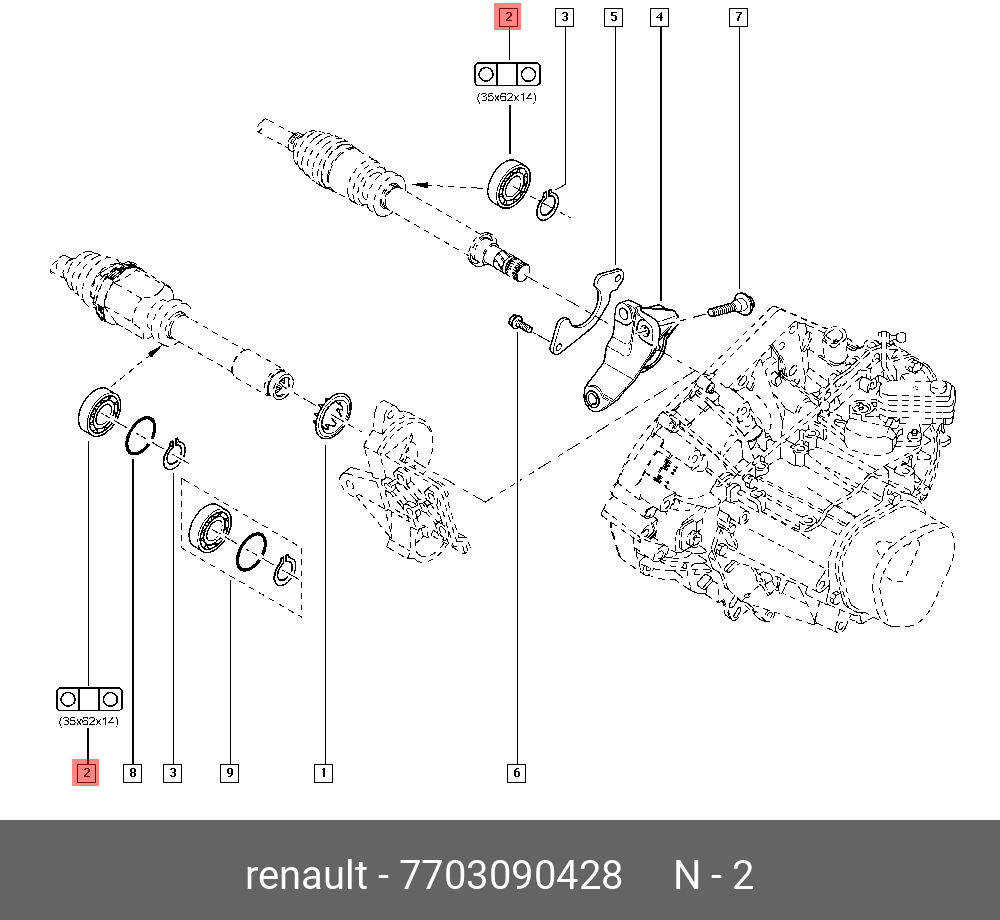 2
3
5
4
7
(35x62x14)
(35x62x14)
2
8
3
9
1
6

renault - 7703090428 N - 2