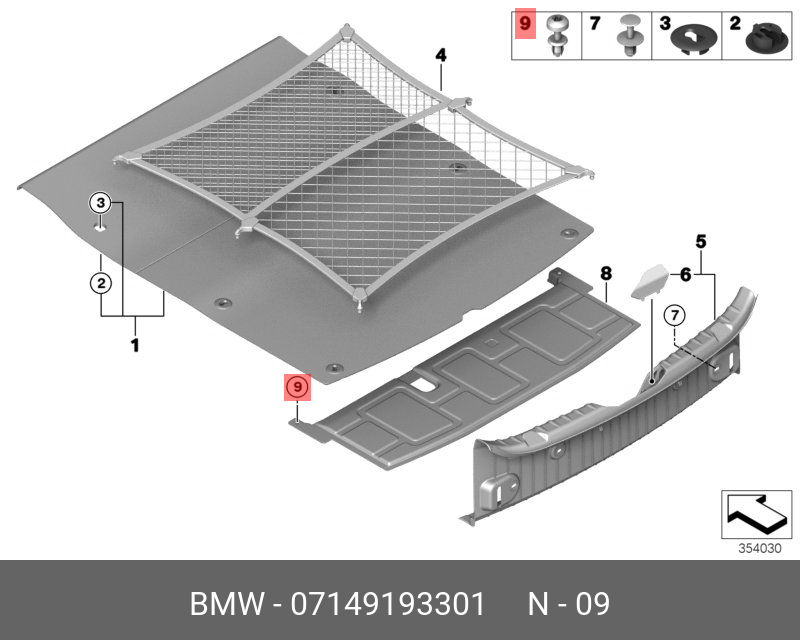 9 7 3 2

4

3

2

1

8

6 5

7

9

354030

BMW - 07149193301 N - 09