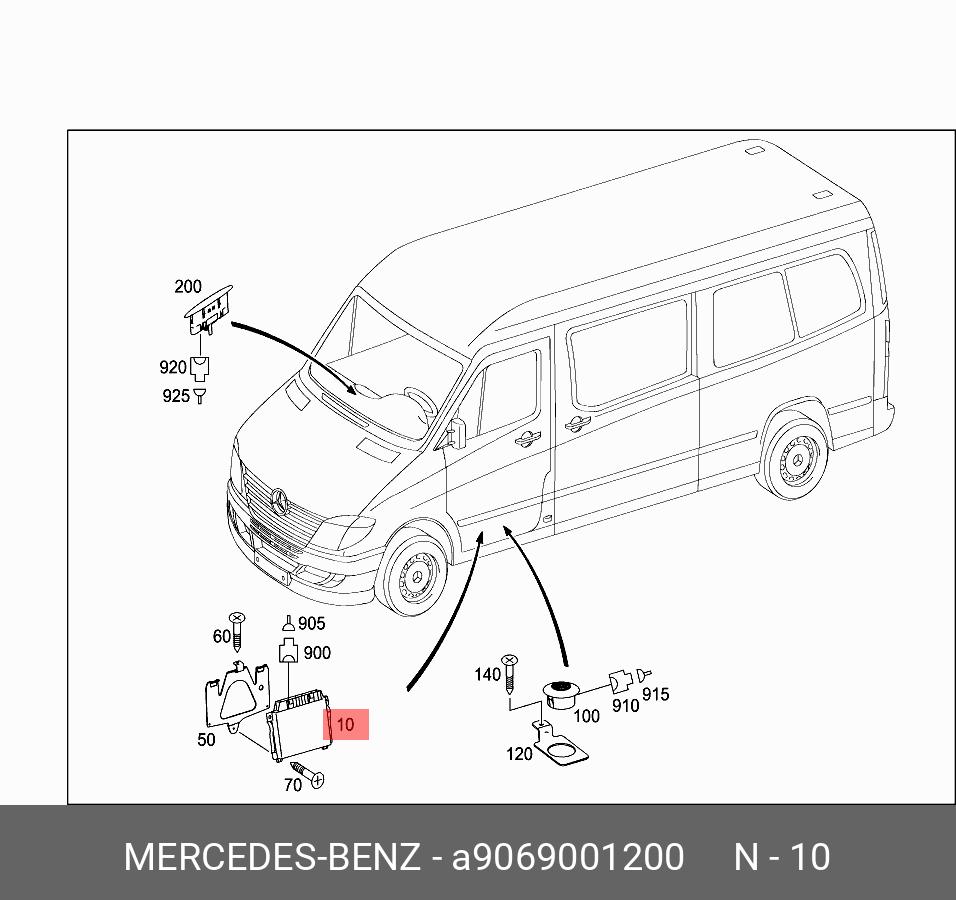 200
920
925
60
905
900
50
10
70
140
100
910
915
120

MERCEDES-BENZ - a9069001200     N - 10