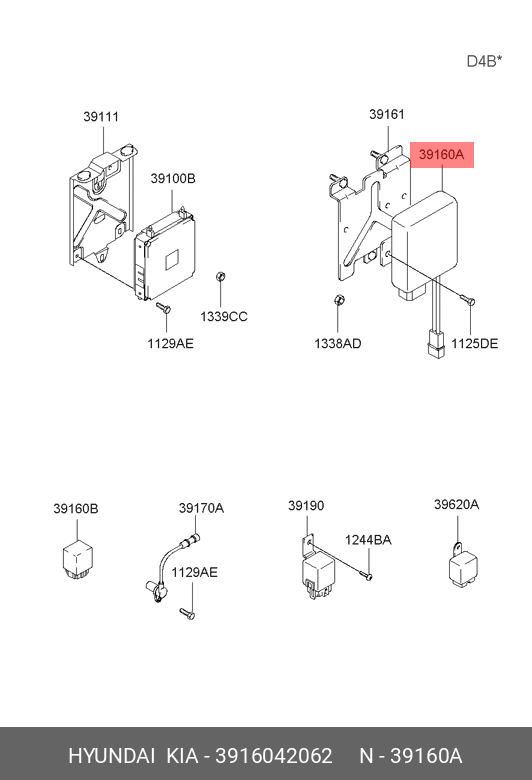 D4B*

39111

39100B

1339CC

1129AE

39161

39160A

1338AD

1125DE

39160B

39170A

1129AE

39190

1244BA

39620A

HYUNDAI KIA - 3916042062 N - 39160A