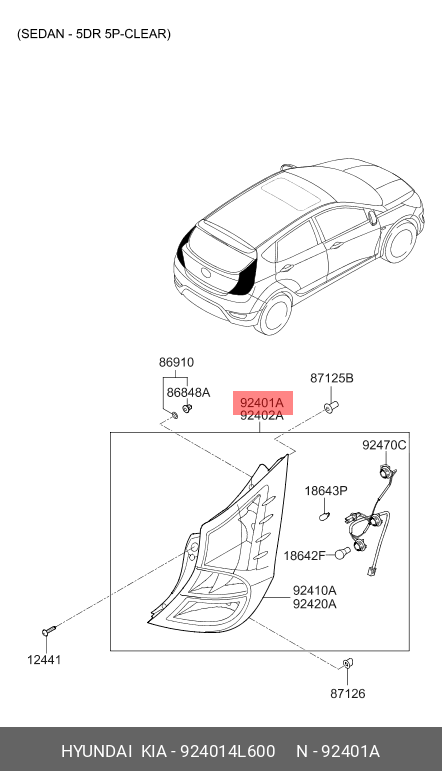 (SEDAN - 5DR 5P-CLEAR)

86910
86848A
92401A
92402A
87125B
92470C
18643P
18642F
92410A
92420A
12441
87126

HYUNDAI KIA - 924014L600 N - 92401A