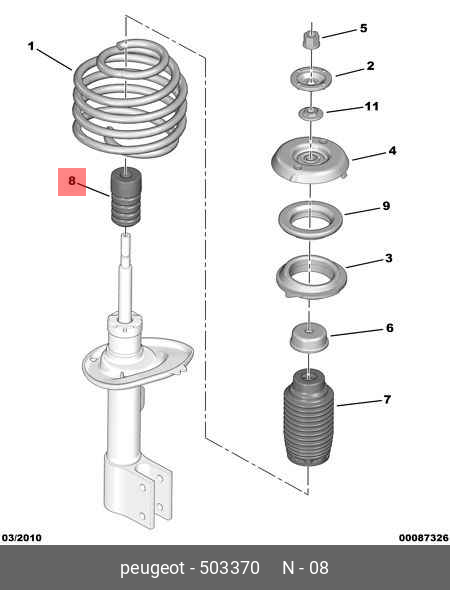 1
8
5
2
11
4
9
3
6
7
03/2010
00087326
peugeot - 503370 N - 08