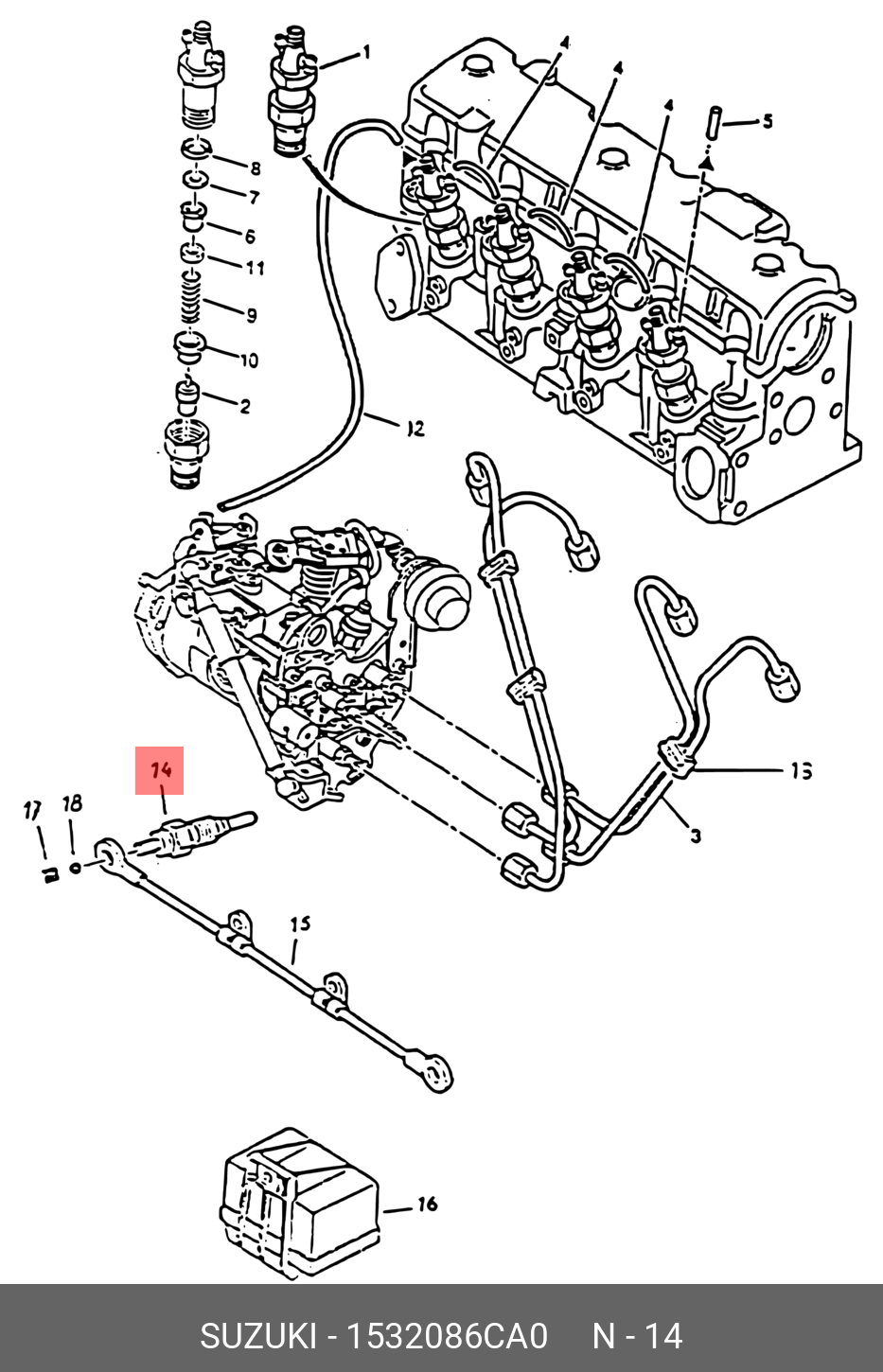 1
4
4
4
5
8
7
6
11
9
10
2
12
14
17
18
13
3
15
16

SUZUKI - 1532086CA0 N - 14