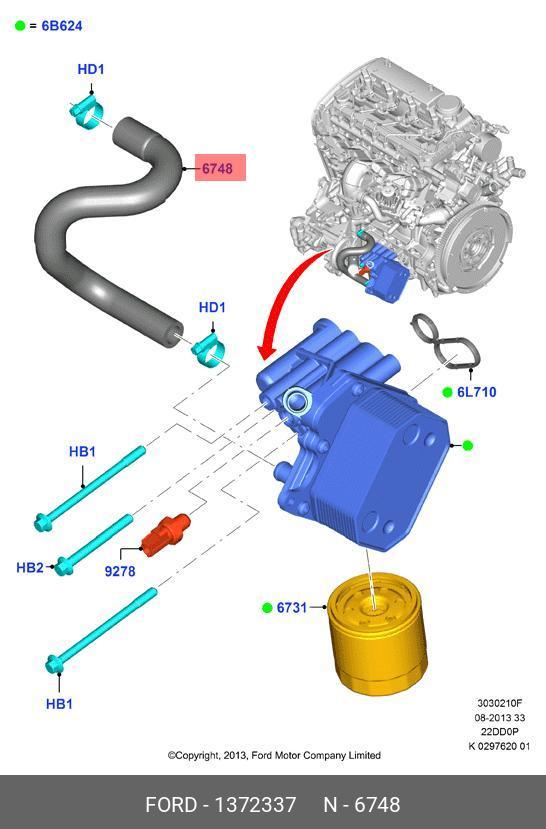 = 6B624

HD1

6748

HD1

6L710

HB1

HB2

9278

6731

HB1

3030210F
08-2013 33
22DD0P
K 0297620 01

©Copyright, 2013, Ford Motor Company Limited

FORD - 1372337 N - 6748