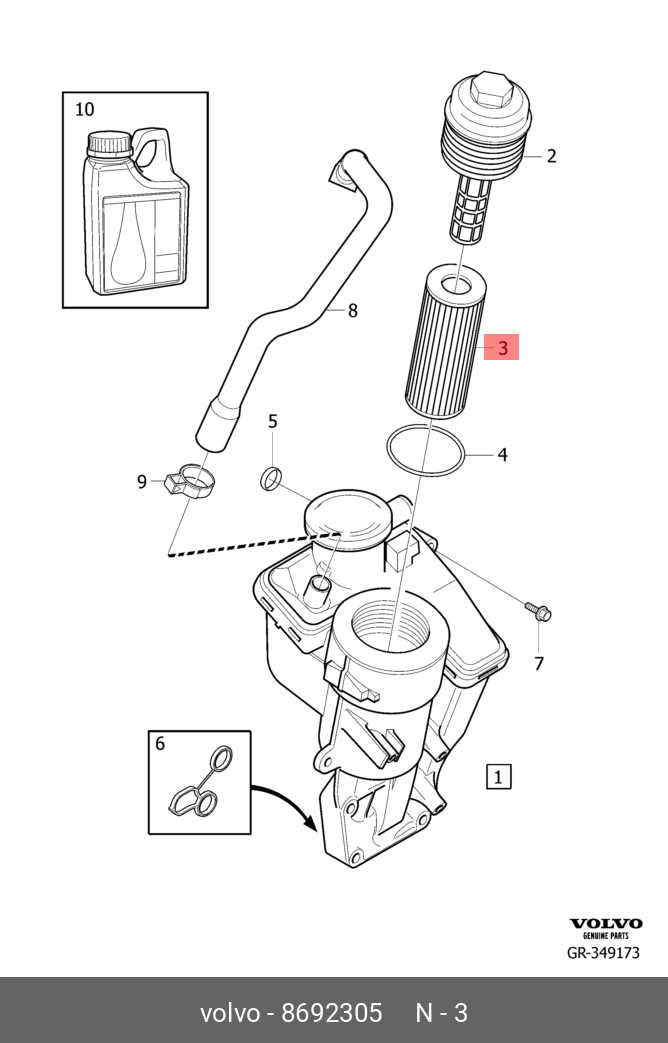 10

2

8

3

5

4

9

7

6

1

VOLVO
GENUINE PARTS
GR-349173

volvo - 8692305 N - 3