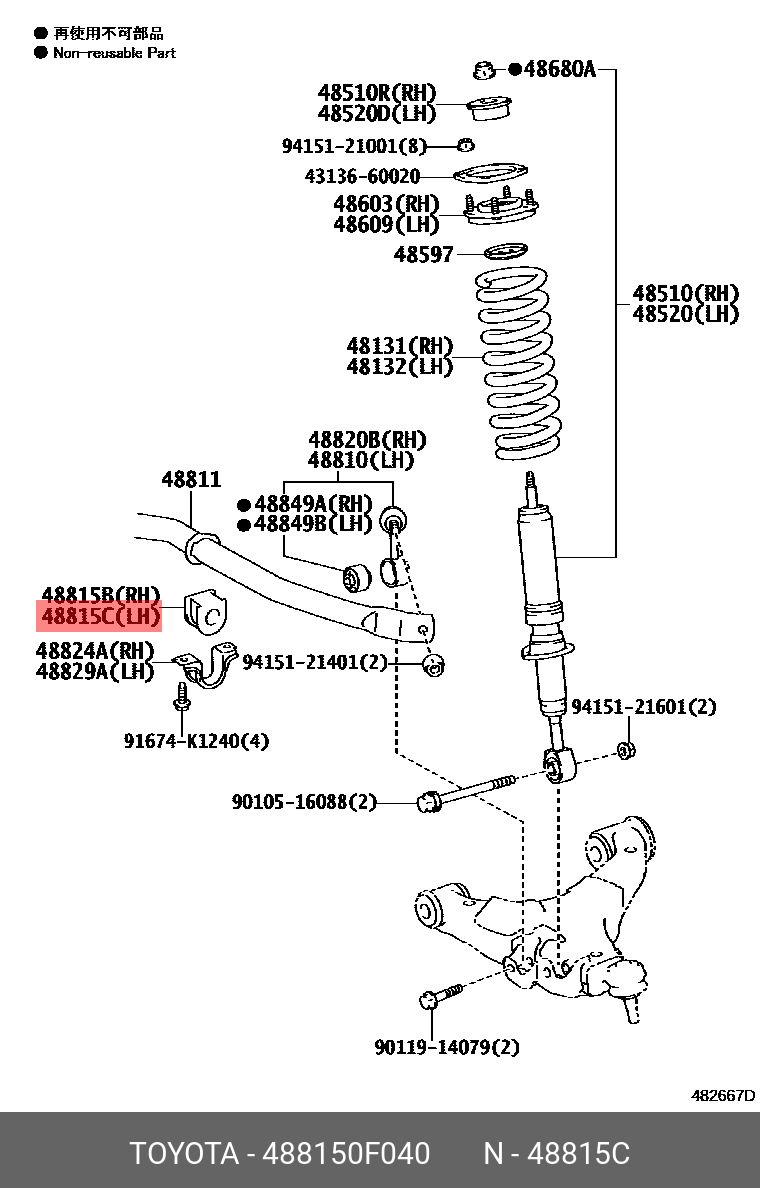 ● 再使用不可部品
● Non-reusable Part

●48680A
48510R(RH)
48520D(LH)
94151-21001(8)
43136-60020
48603(RH)
48609(LH)
48597
48510(RH)
48520(LH)
48131(RH)
48132(LH)
48820B(RH)
48810(LH)
48811
●48849A(RH)
●48849B(LH)
48815B(RH)
48815C(LH)
48824A(RH)
48829A(LH)
94151-21401(2)
91674-K1240(4)
94151-21601(2)
90105-16088(2)
90119-14079(2)

482667D

TOYOTA - 488150F040 N - 48815C