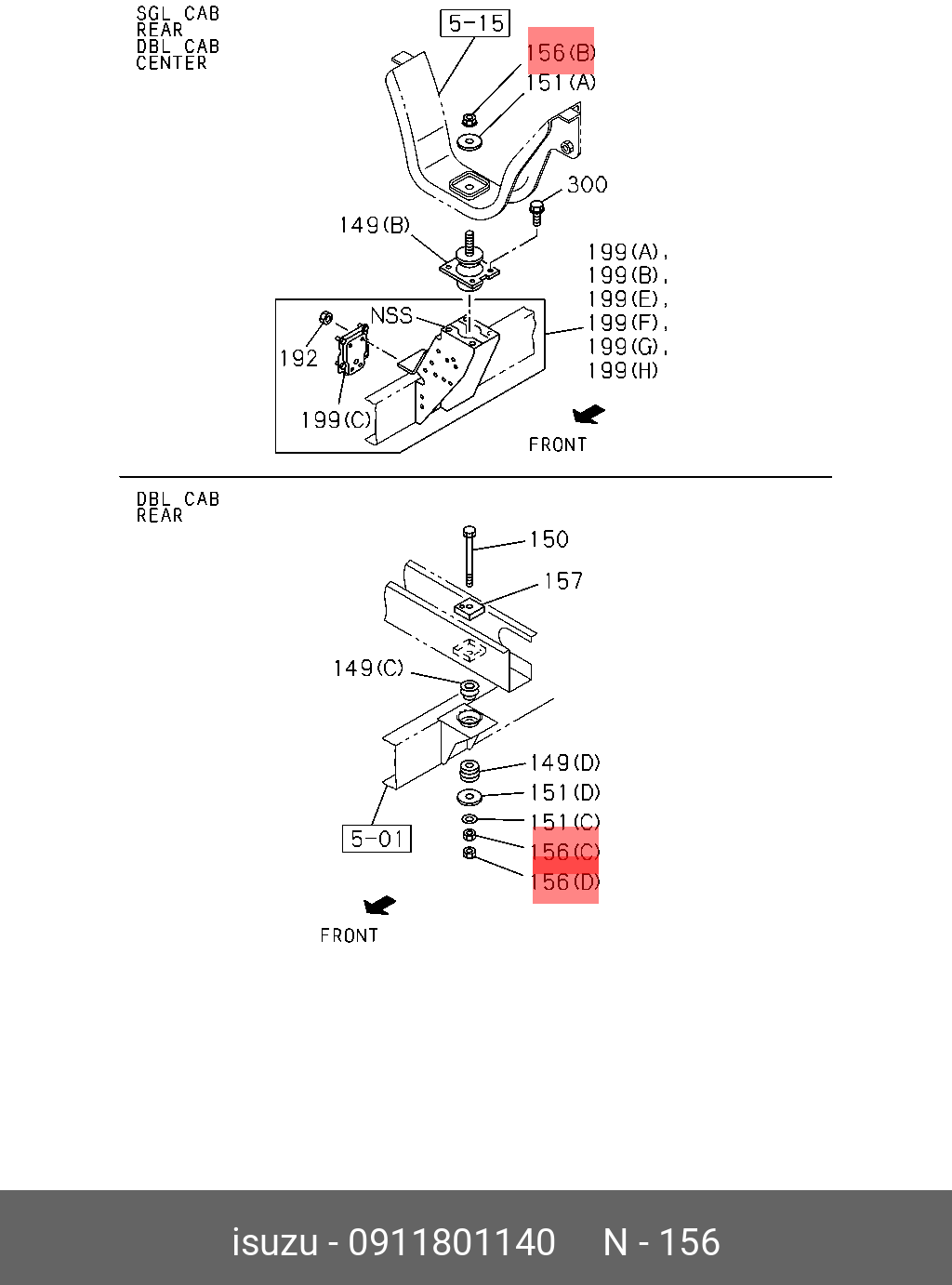 SGL CAB
REAR
DBL CAB
CENTER

5-15
156(B)
151(A)
300
149(B)
199(A),
199(B),
199(E),
199(F),
199(G),
199(H)
NSS
192
199(C)
FRONT

DBL CAB
REAR

150
157
149(C)
149(D)
151(D)
151(C)
156(C)
156(D)
5-01
FRONT

isuzu - 0911801140 N - 156