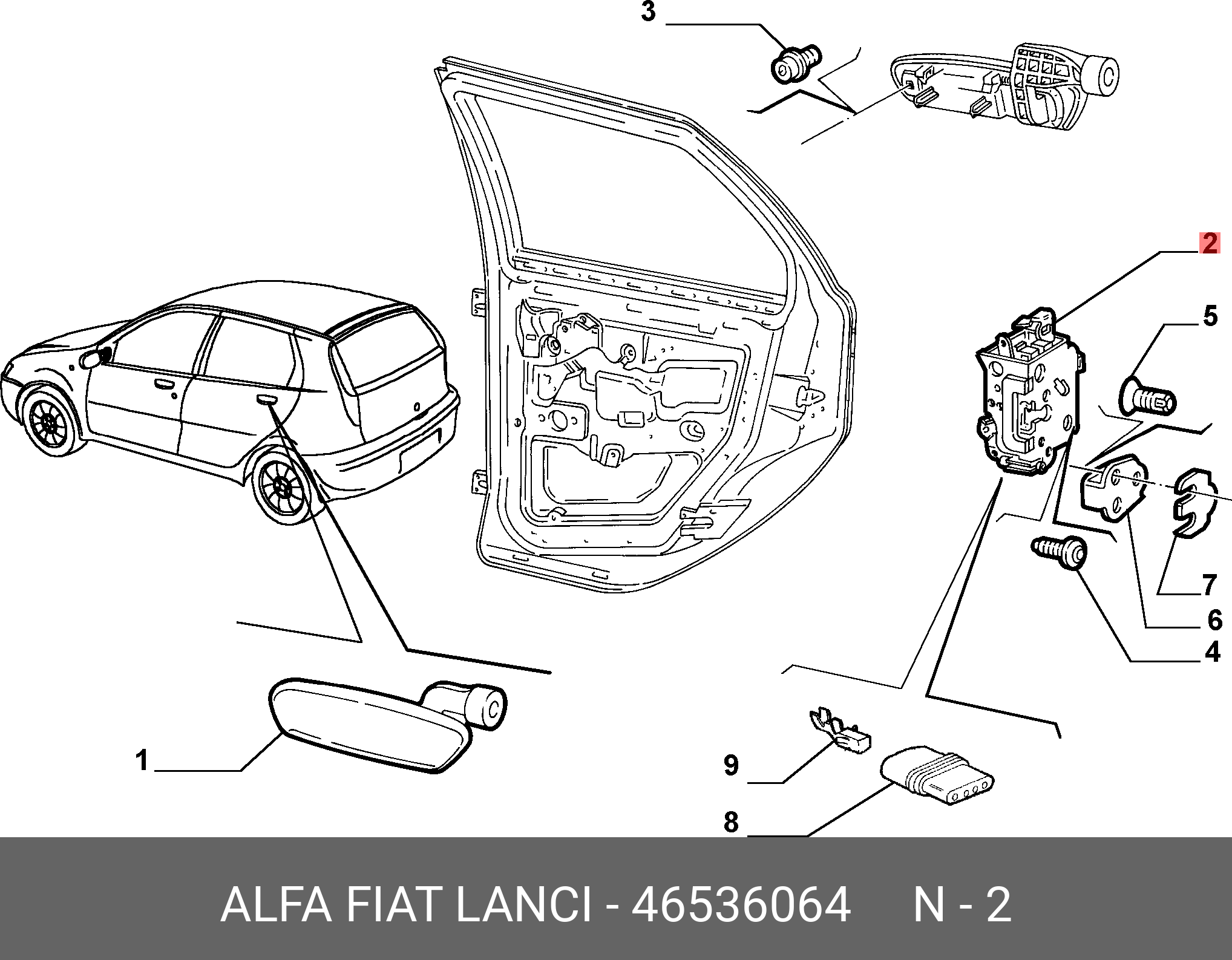 3

2

5

7

6

4

1

9

8

ALFA FIAT LANCI - 46536064 N - 2