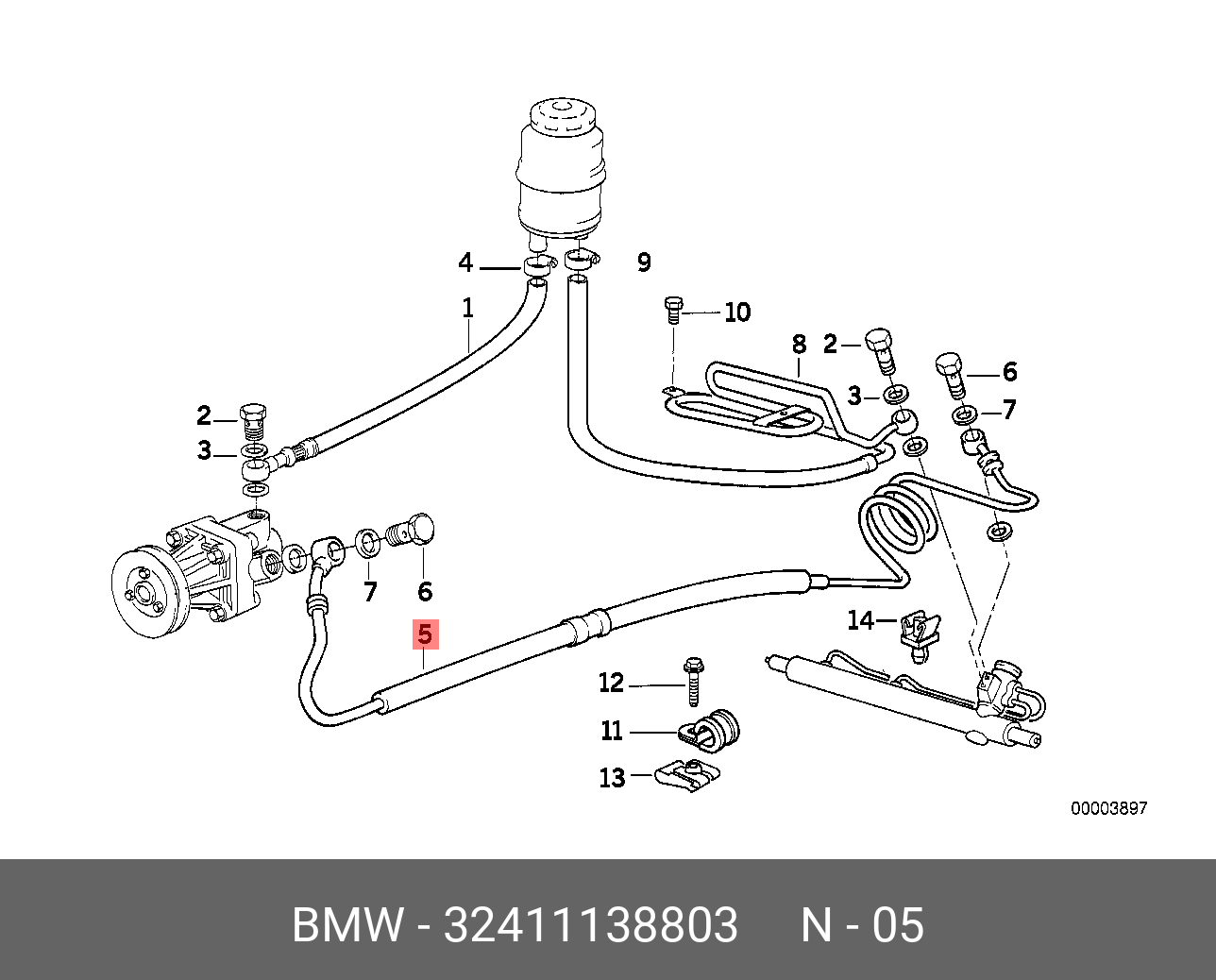 4
9
1
10
8
2
6
3
7
2
3
7
6
5
14
12
11
13
00003897

BMW - 32411138803 N - 05