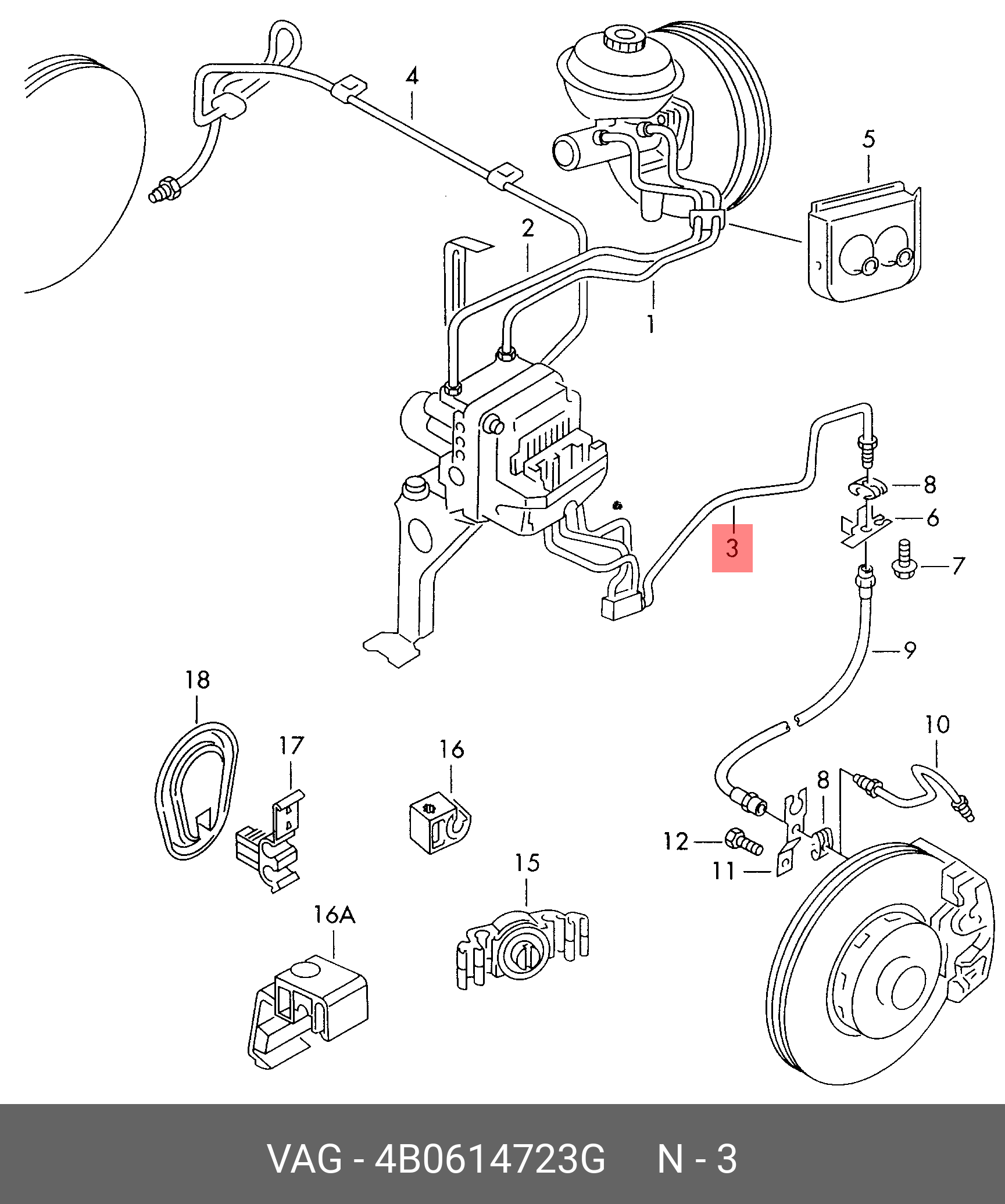 4
5
2
1
8
6
3
7
9
18
17
16
10
8
12
11
15
16A

VAG - 4B0614723G N - 3