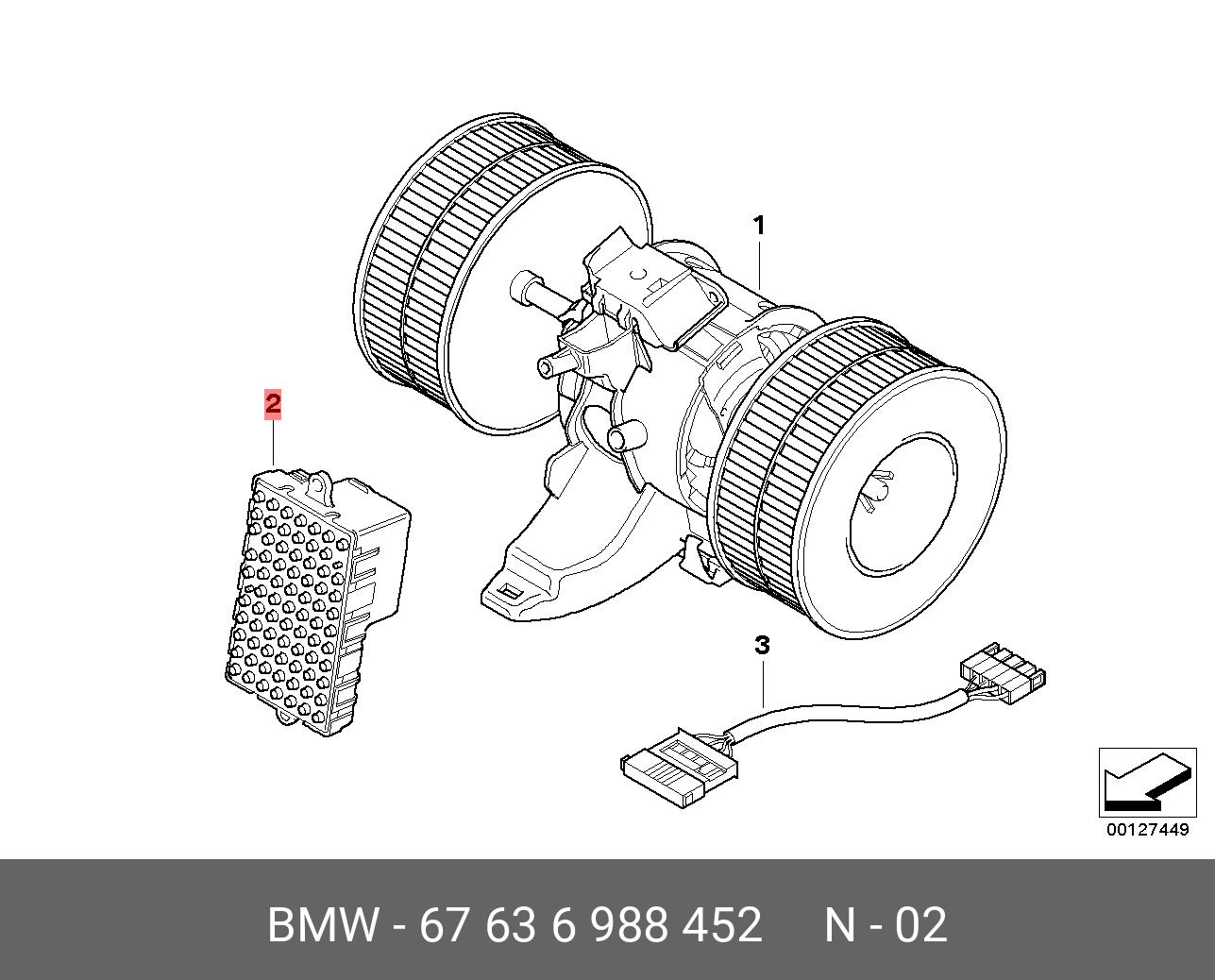 1

2

3

00127449

BMW - 67 63 6 988 452 N - 02