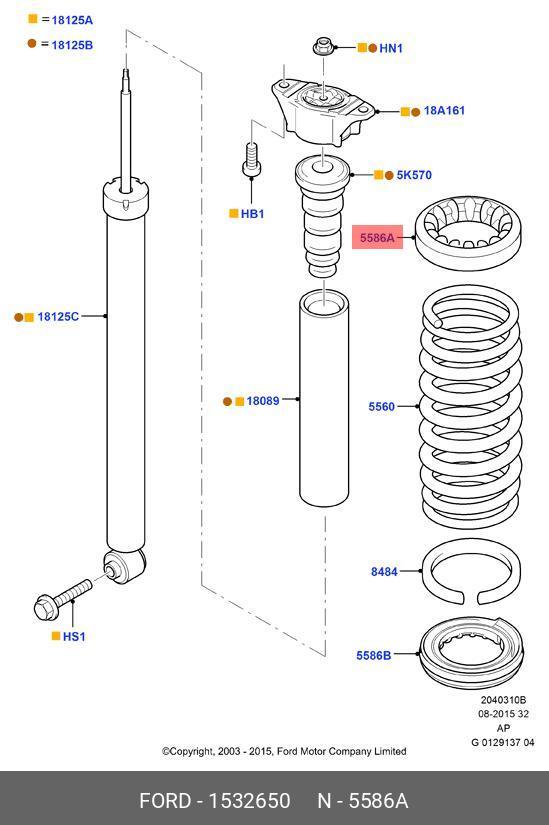 18125A
18125B
HN1
18A161
5K570
HB1
5586A
18125C
18089
5560
8484
HS1
5586B
2040310B
08-2015 32
AP
G 0129137 04
©Copyright, 2003 - 2015, Ford Motor Company Limited
FORD - 1532650 N - 5586A