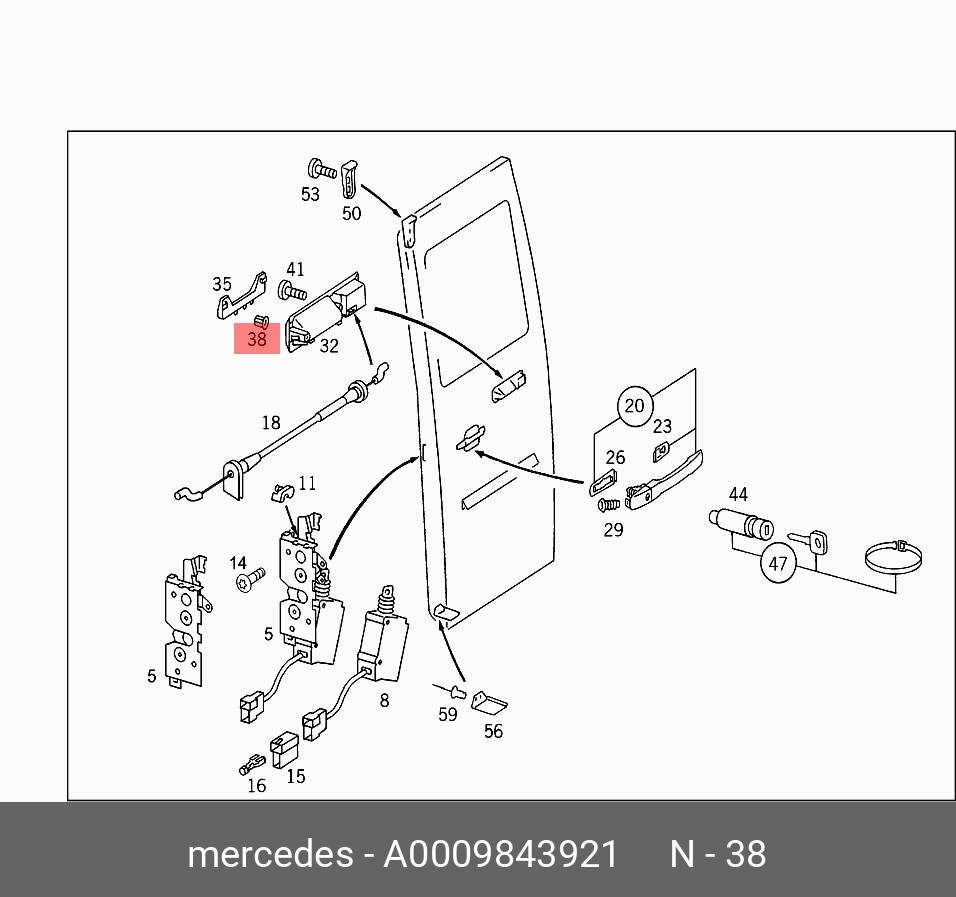 53
50
35
41
38
32
18
20
23
26
29
44
47
11
14
5
5
8
59
56
16
15

mercedes - A0009843921 N - 38