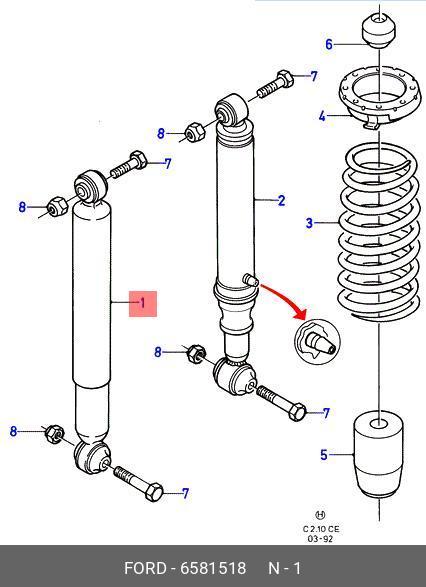 6
7
4
8
7
2
8
3
1
8
7
8
5
7
H
C 2.10 CE
03-92
FORD - 6581518 N - 1