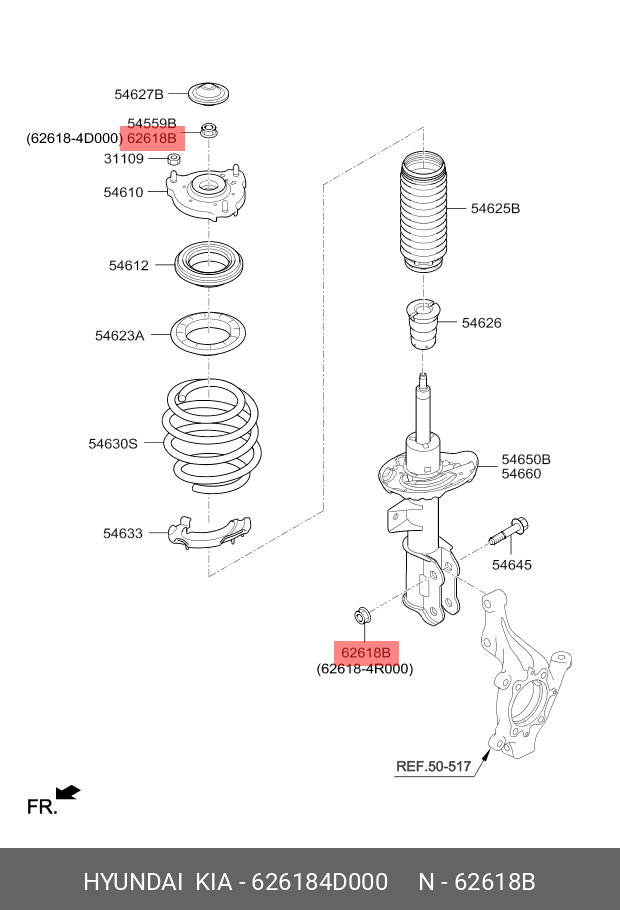 54627B
54559B
(62618-4D000) 62618B
31109
54610
54612
54623A
54630S
54633
54625B
54626
54650B
54660
54645
62618B
(62618-4R000)
REF.50-517
FR.
HYUNDAI KIA - 626184D000 N - 62618B