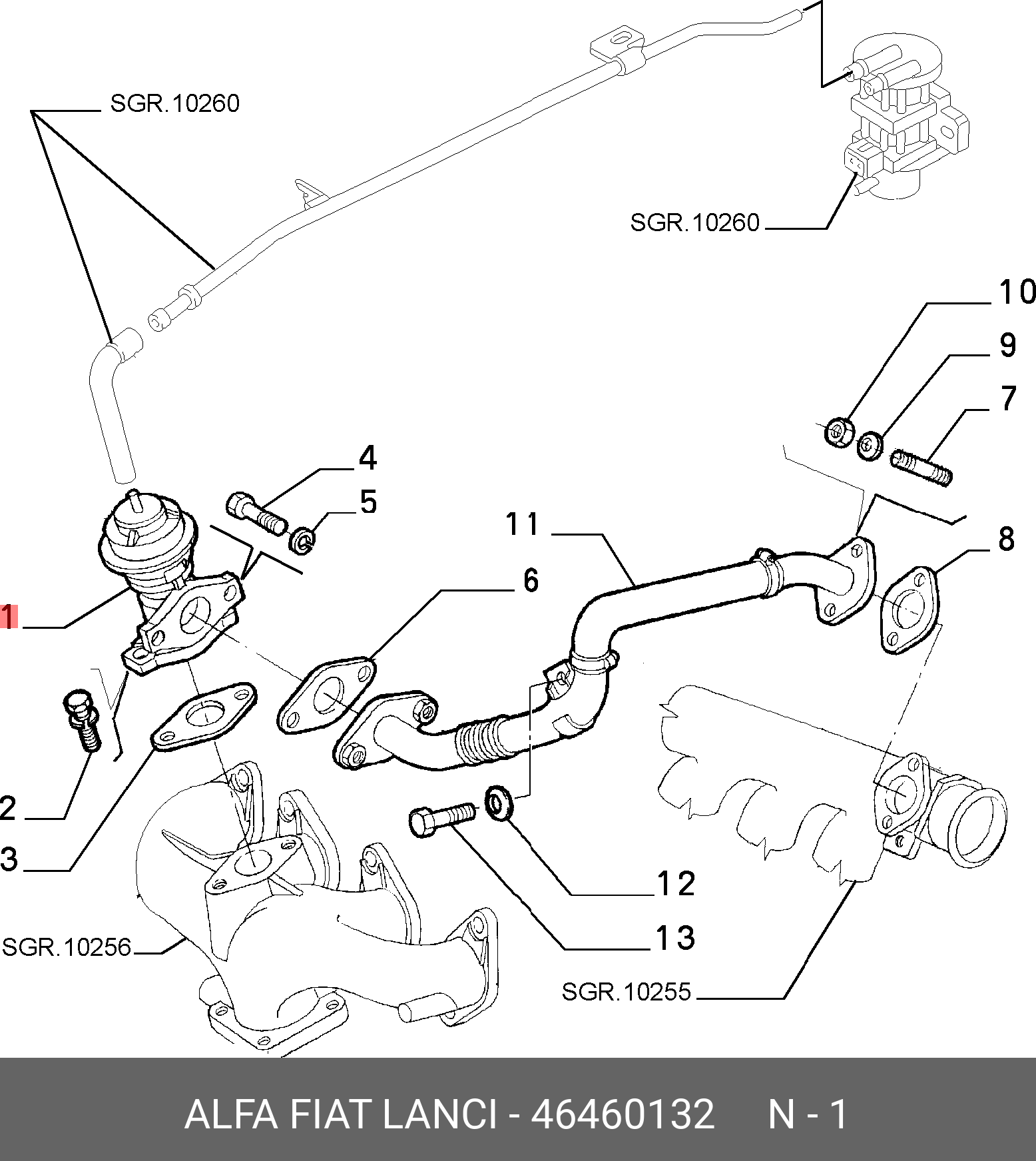 SGR.10260

SGR.10260

10

9

7

4

5

11

8

6

1

2

3

12

13

SGR.10256

SGR.10255

ALFA FIAT LANCI - 46460132 N - 1