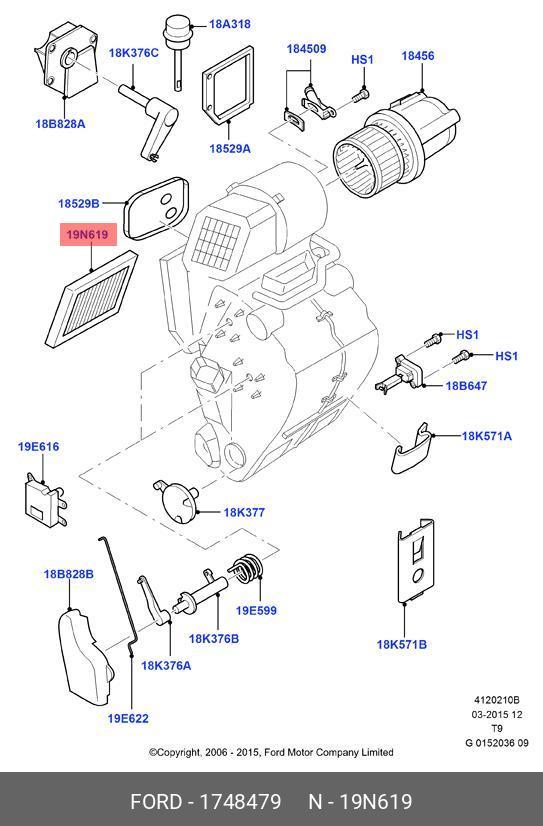 18A318

18K376C

184509

HS1

18456

18B828A

18529A

18529B

19N619

HS1

HS1

18B647

18K571A

19E616

18K377

18B828B

19E599

18K376B

18K376A

18K571B

19E622

4120210B
03-2015 12
T9
G 0152036 09

©Copyright, 2006 - 2015, Ford Motor Company Limited

FORD - 1748479    N - 19N619