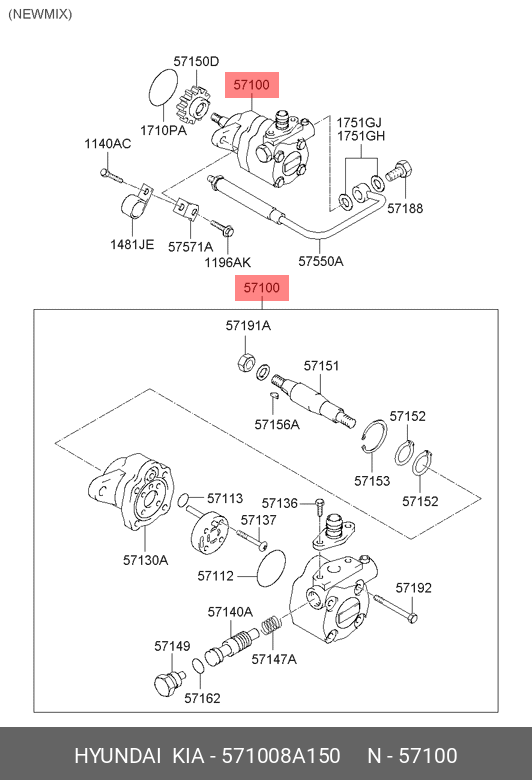 (NEWMIX)

57150D
57100
1710PA
1751GJ
1751GH
1140AC
57188
1481JE
57571A
1196AK
57550A

57100
57191A
57151
57156A
57152
57153
57152
57113
57136
57137
57130A
57112
57192
57140A
57147A
57149
57162

HYUNDAI KIA - 571008A150 N - 57100