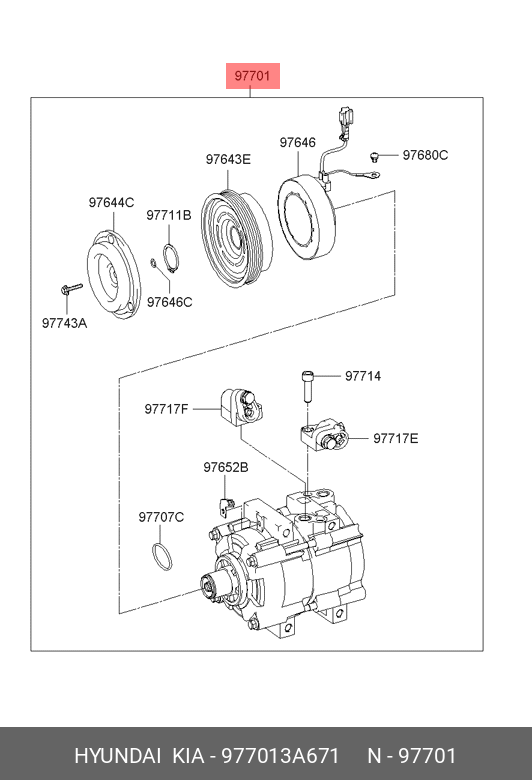 97701

97646

97680C

97643E

97644C

97711B

97646C

97743A

97714

97717F

97717E

97652B

97707C

HYUNDAI KIA - 977013A671 N - 97701