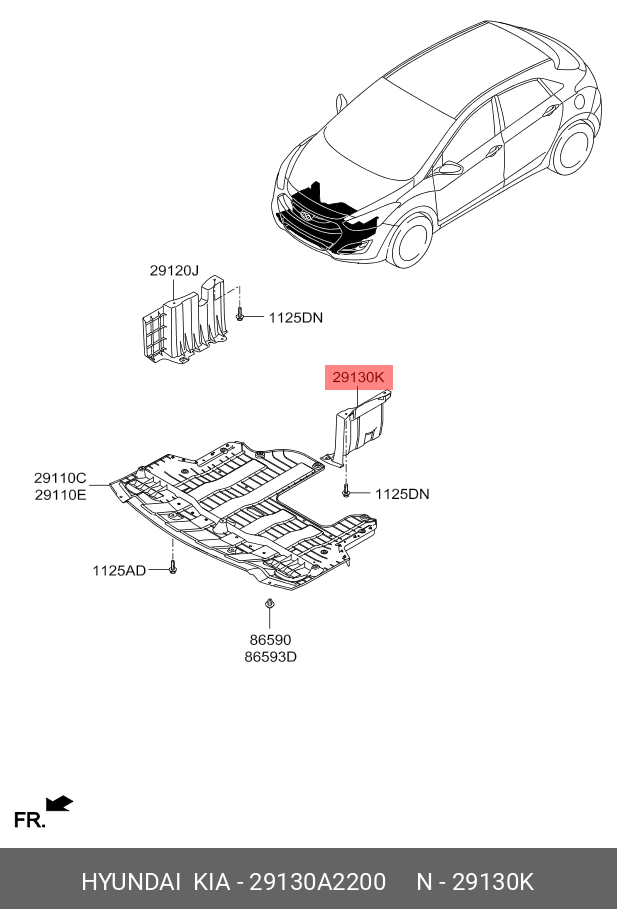 29120J

1125DN

29130K

29110C
29110E

1125DN

1125AD

86590
86593D

FR.

HYUNDAI KIA - 29130A2200 N - 29130K