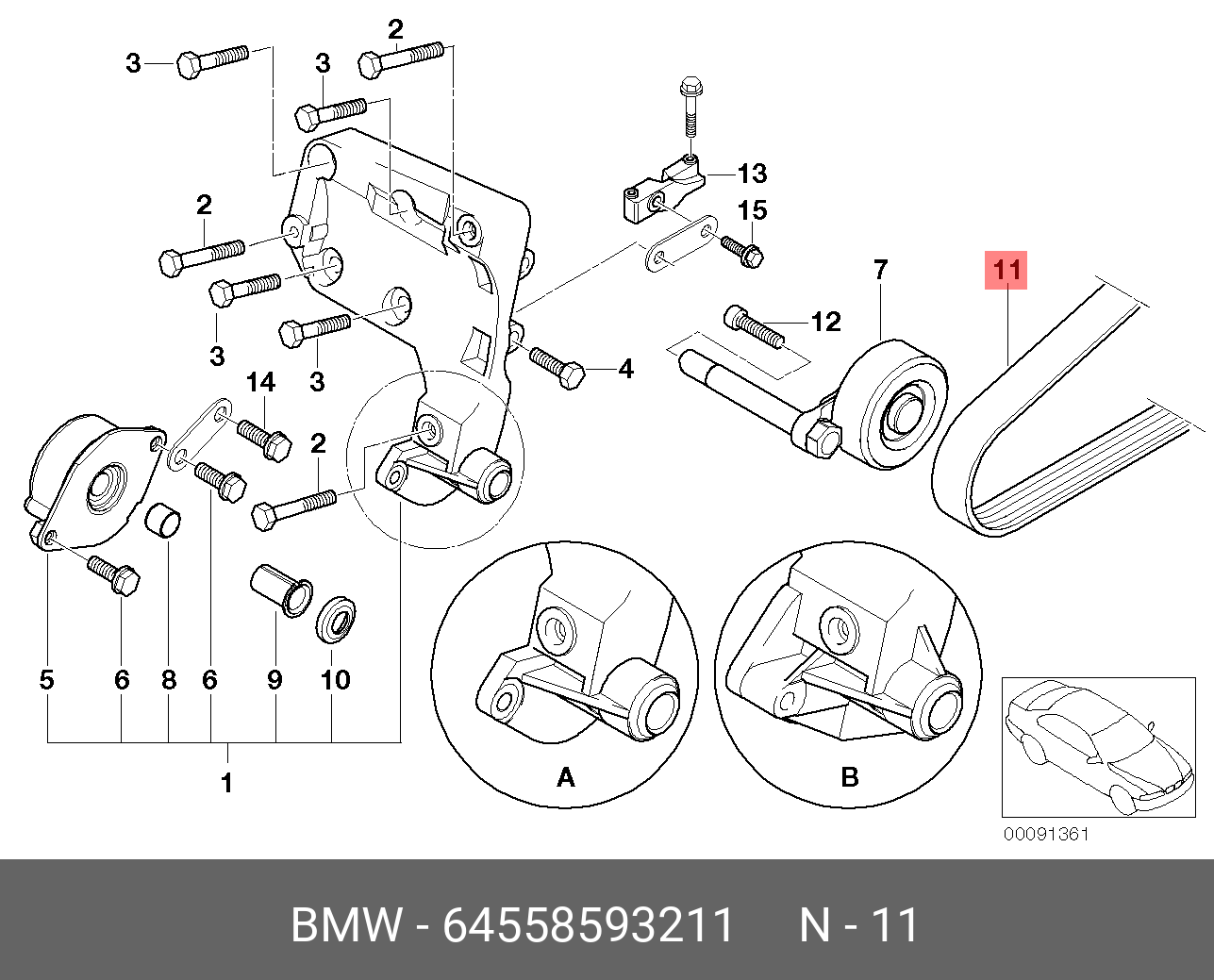 3
3
2
13
15
2
7
11
12
3
3
4
14
2
5
6
8
6
9
10
1
A
B
00091361
BMW - 64558593211 N - 11