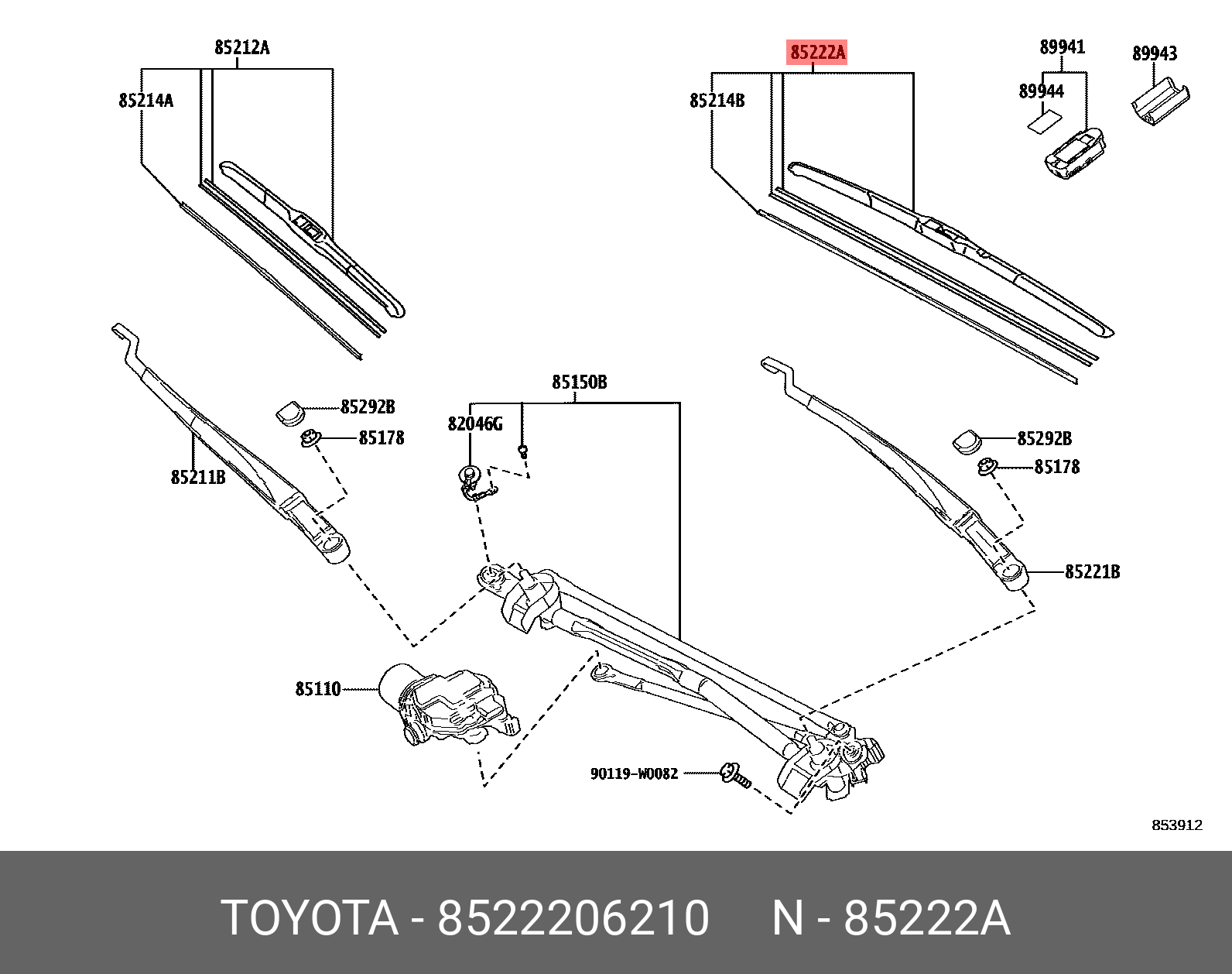 85212A
85214A
85222A
85214B
89941
89944
89943
85292B
85178
85211B
85150B
82046G
85292B
85178
85221B
85110
90119-W0082
853912

TOYOTA - 8522206210 N - 85222A