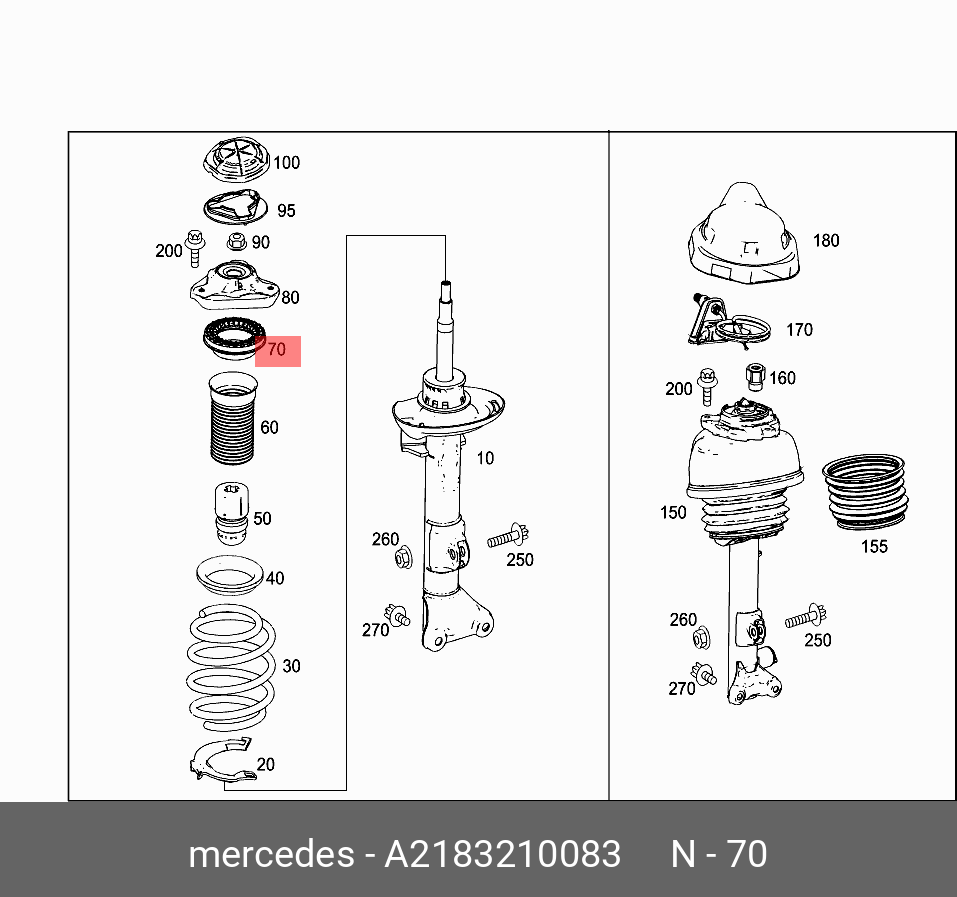 100
95
200
90
80
70
60
50
40
30
20
10
260
250
270
180
170
200
160
150
155
260
250
270

mercedes - A2183210083 N - 70