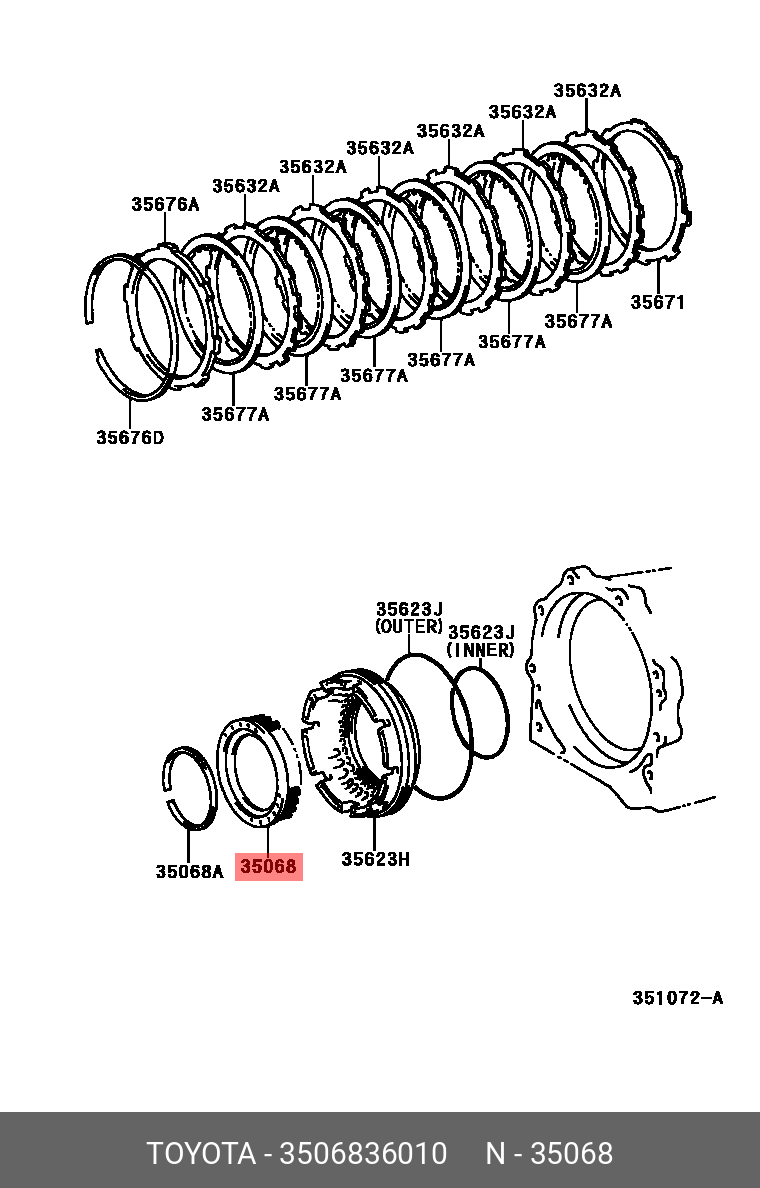 35632A
35632A
35632A
35632A
35632A
35632A
35676A
35671
35677A
35677A
35677A
35677A
35677A
35677A
35676D

35623J
(OUTER)
35623J
(INNER)
35068A
35068
35623H

351072-A

TOYOTA - 3506836010 N - 35068