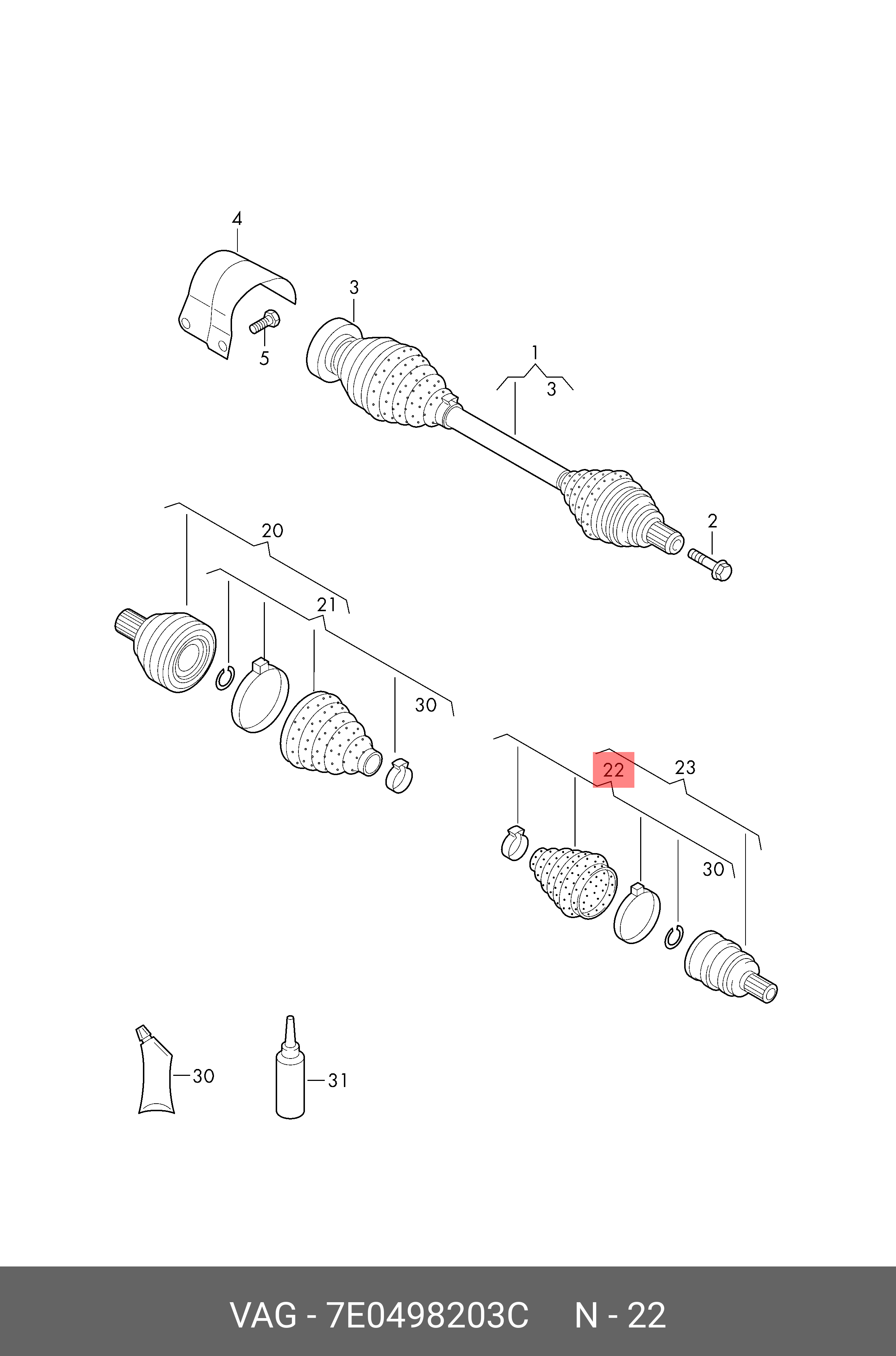 4
3
5
1
3
2
20
21
30
22
23
30
30
31

VAG - 7E0498203C N - 22