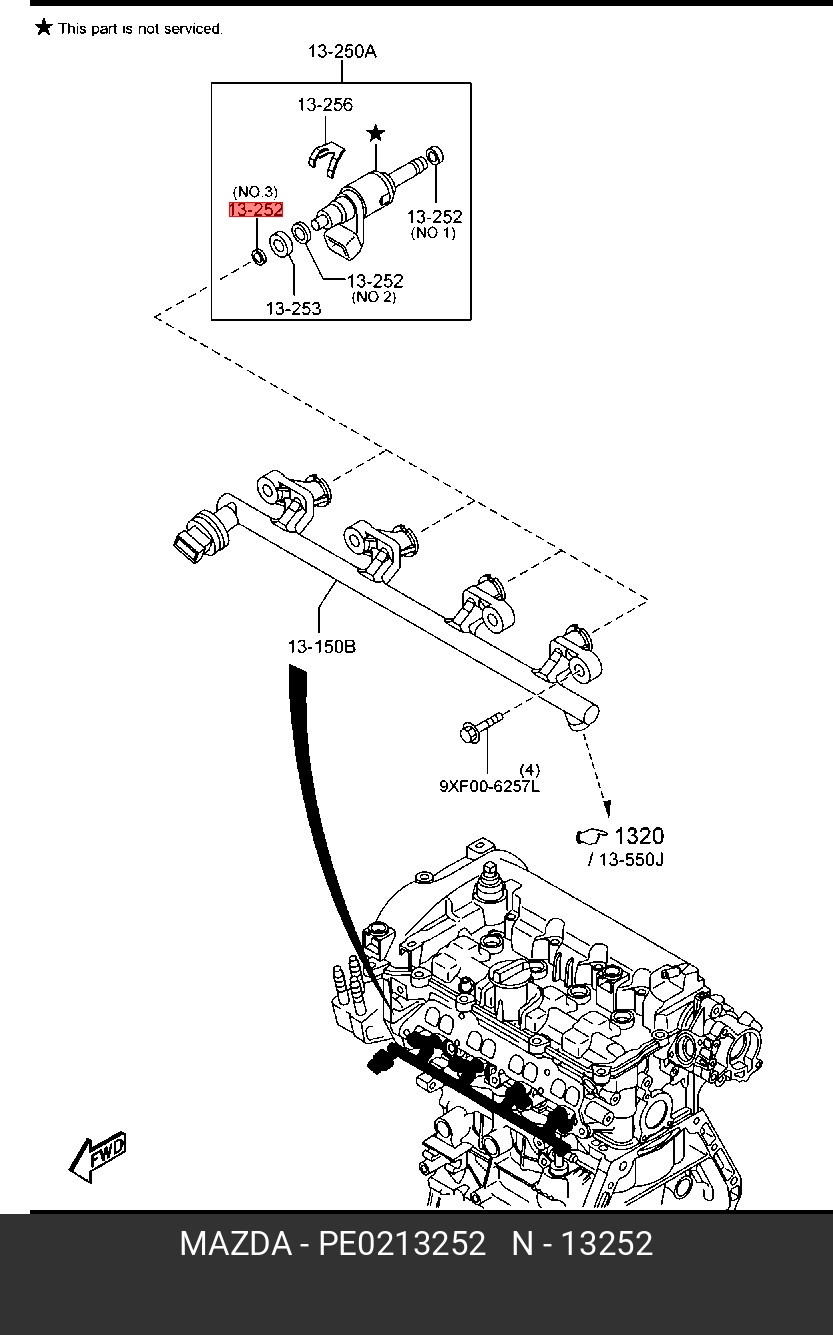 ★ This part is not serviced.

13-250A

13-256

★

(NO.3)
13-252

13-252
(NO 1)

13-252
(NO 2)

13-253

13-150B

(4)
9XF00-6257L

1320
/ 13-550J

FWD

MAZDA - PE0213252 N - 13252