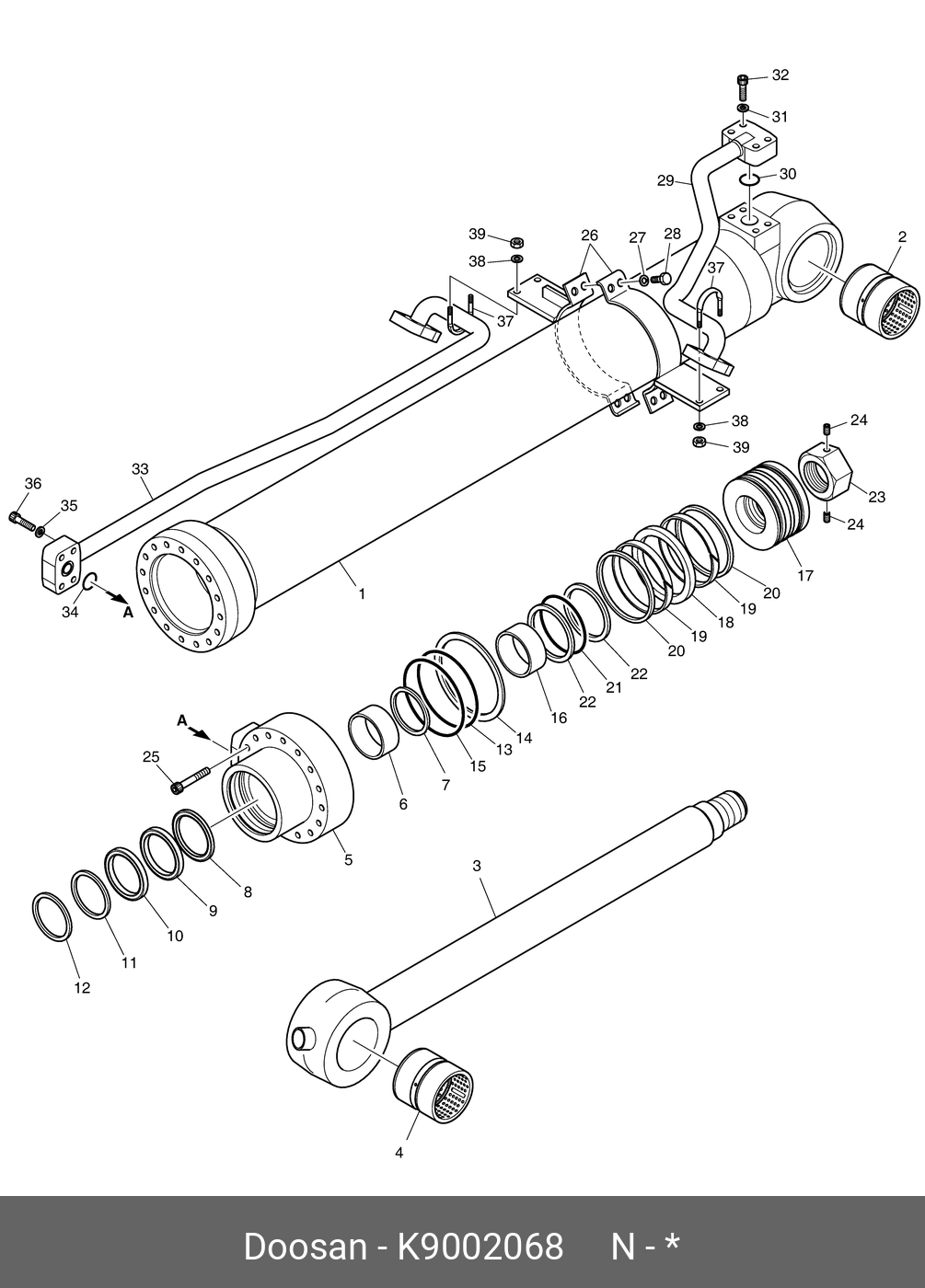 32
31
30
29
2
39
38
26
27
28
37
37
38
39
24
23
24
36
35
33
34
A
1
17
20
19
18
19
20
22
21
22
16
14
13
15
7
6
A
25
5
8
9
10
11
12
3
4

Doosan - K9002068 N - *