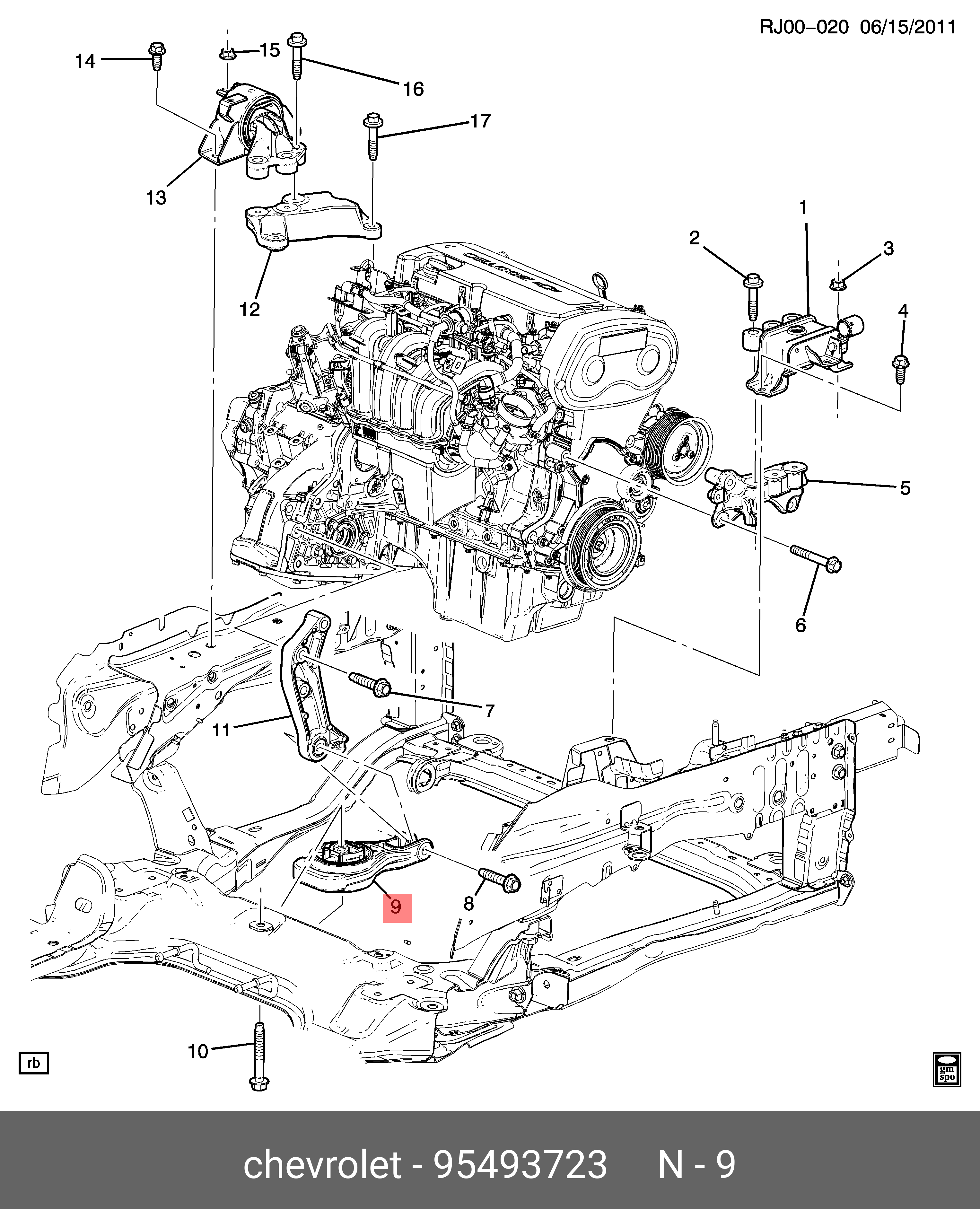 RJ00-020 06/15/2011

14
15
16
17
13
12
1
2
3
4
5
6
7
11
9
8
10

rb

gm
spo

chevrolet - 95493723 N - 9