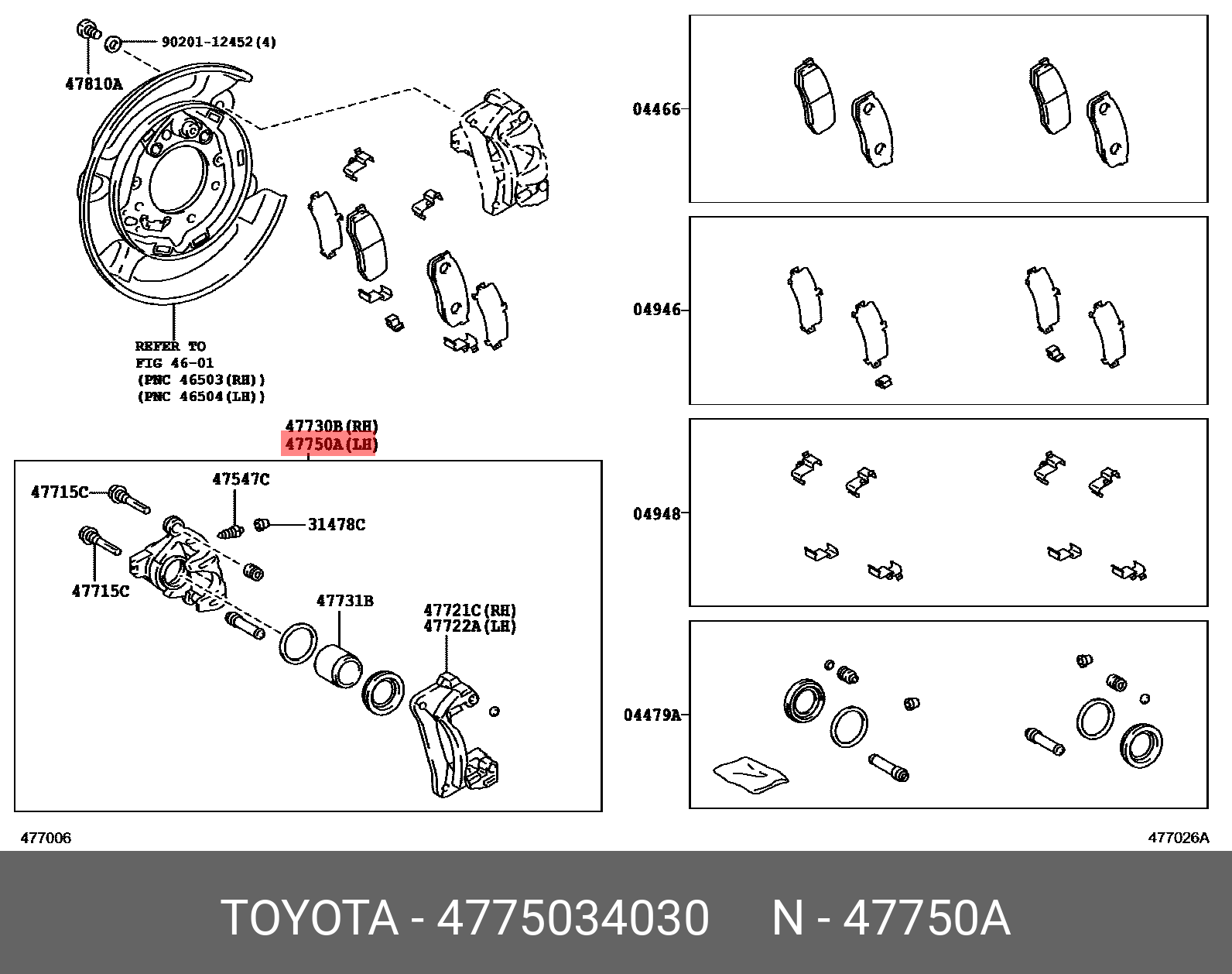 90201-12452(4)
47810A
REFER TO
FIG 46-01
(PNC 46503(RH))
(PNC 46504(LH))
47730B(RH)
47750A(LH)
47715C
47547C
31478C
47715C
47731B
47721C(RH)
47722A(LH)
04466
04946
04948
04479A
477006
477026A
TOYOTA - 4775034030 N - 47750A