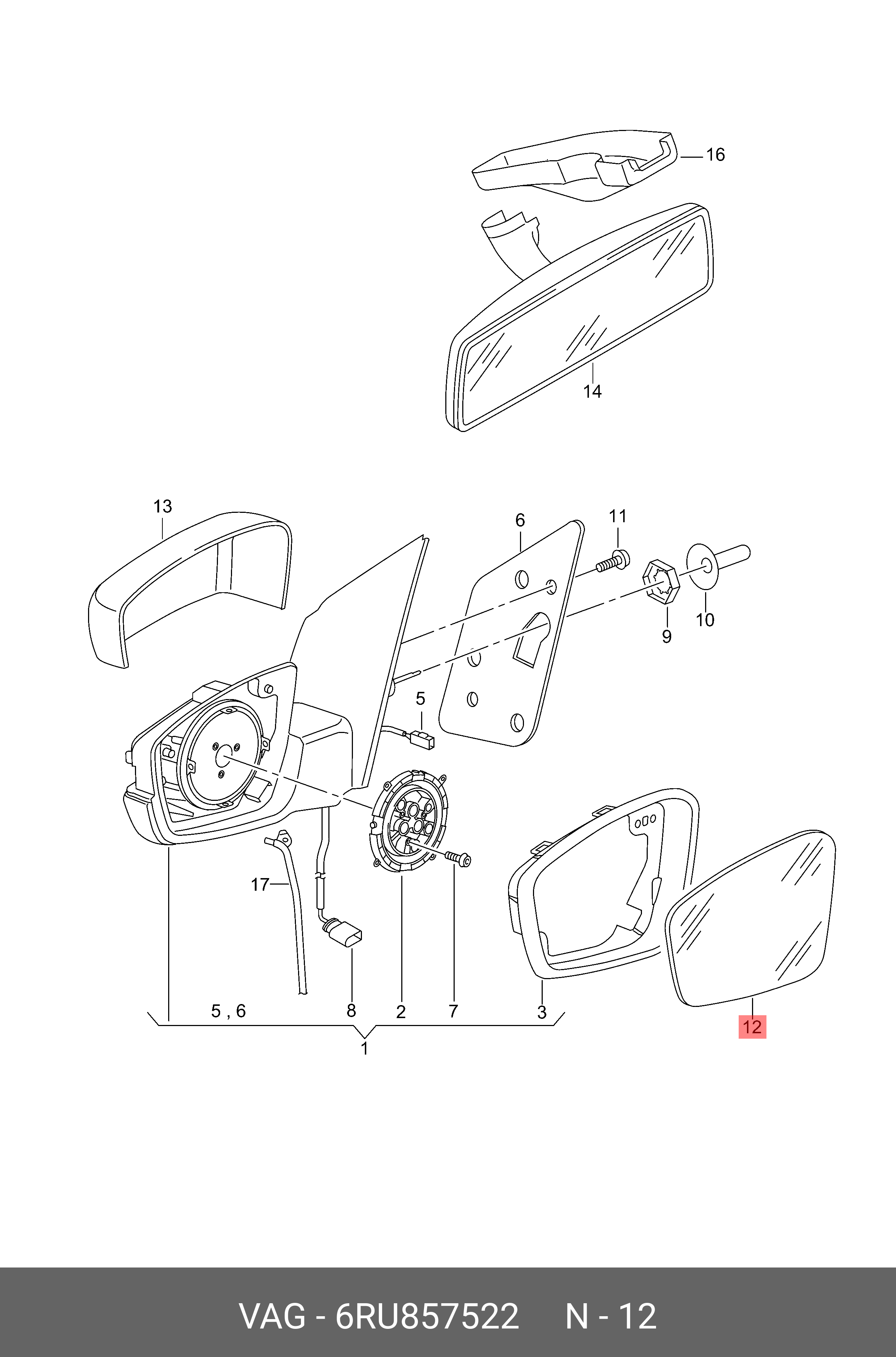 16

14

13

6

11

10

9

5

17

5 , 6

8

2

7

3

12

1

VAG - 6RU857522 N - 12