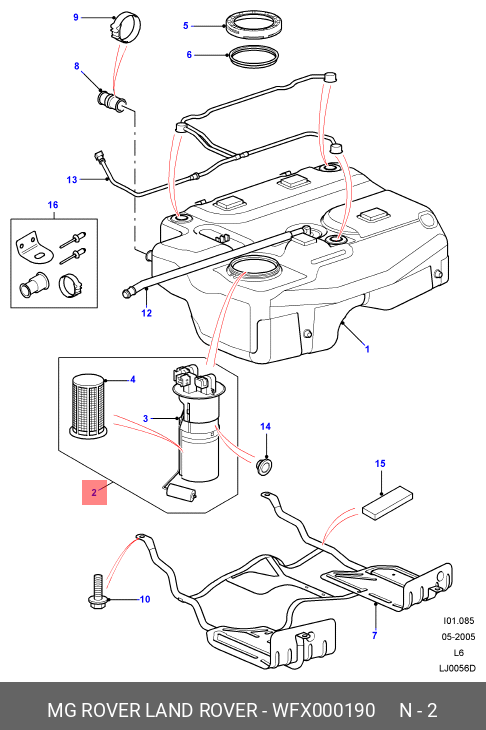 9
5
6
8
13
16
12
1
4
3
14
2
15
10
7
I01.085
05-2005
L6
LJ0056D

MG ROVER LAND ROVER - WFX000190 N - 2