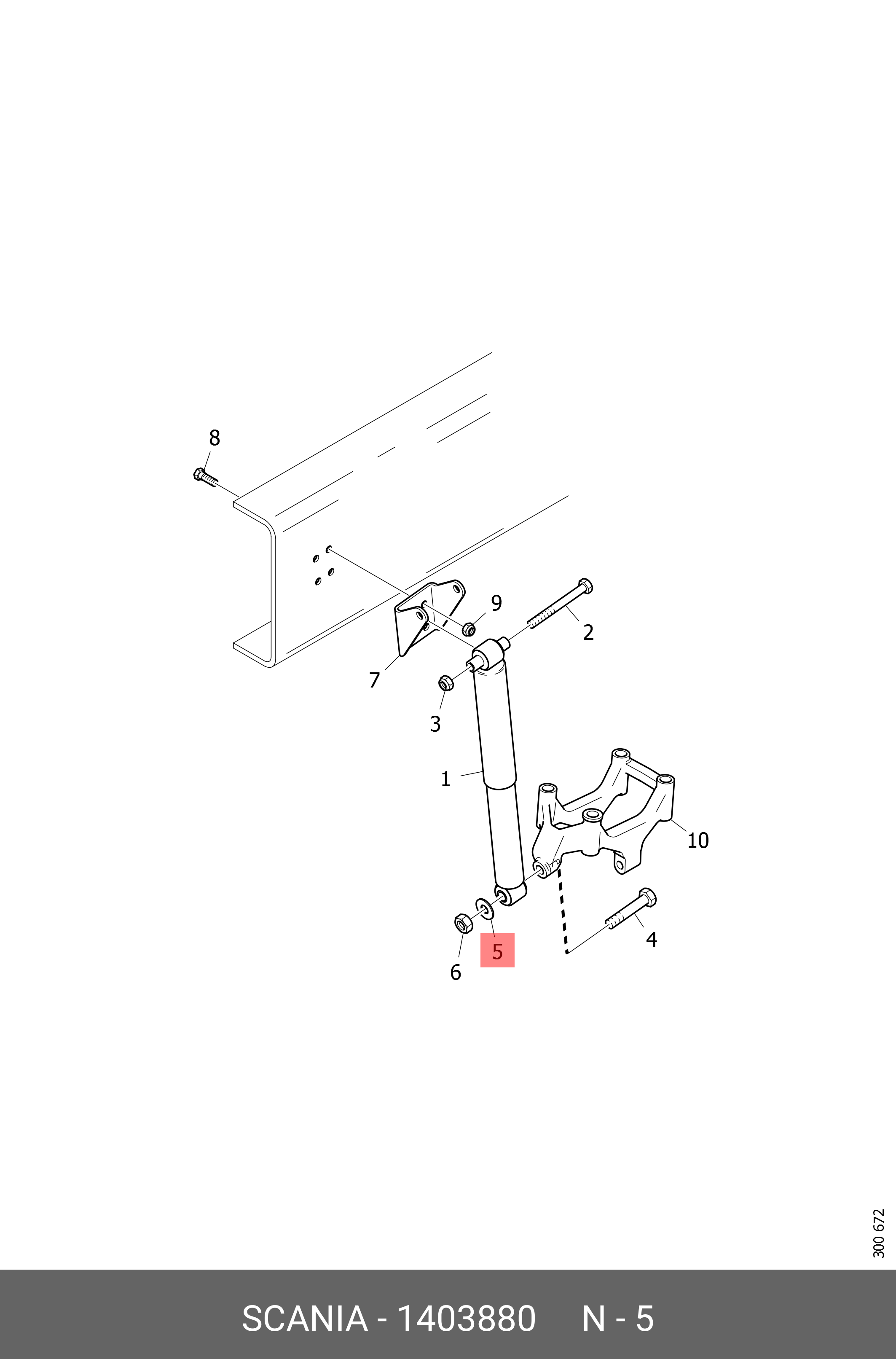 8
9
2
7
3
1
10
4
5
6
300 672
SCANIA - 1403880 N - 5