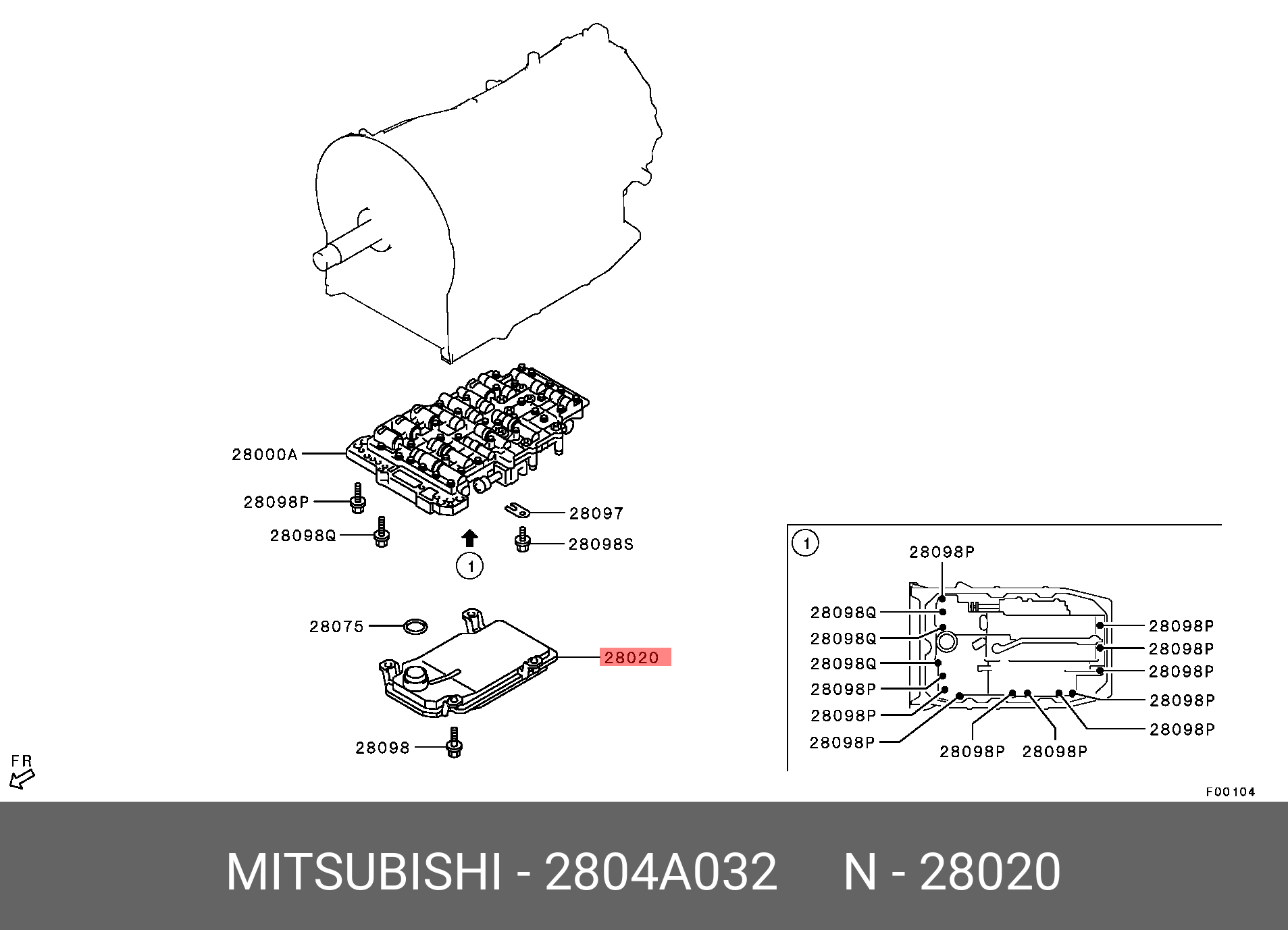 28000A
28098P
28098Q
28097
28098S
1
28075
28020
28098
FR

1
28098P
28098Q
28098Q
28098Q
28098P
28098P
28098P
28098P
28098P
28098P
28098P
28098P
28098P
28098P

F00104

MITSUBISHI - 2804A032 N - 28020