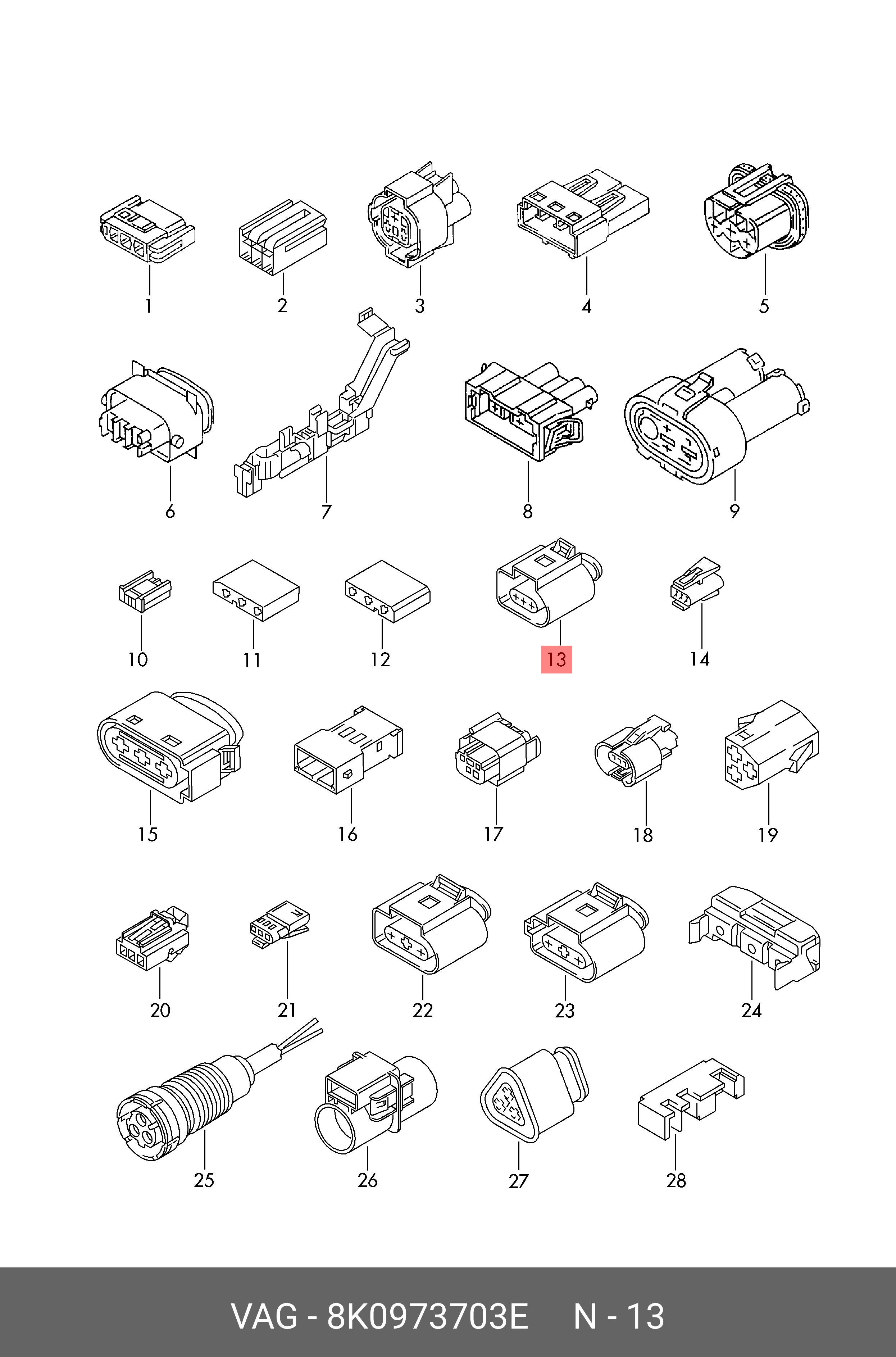 1
2
3
4
5
6
7
8
9
10
11
12
13
14
15
16
17
18
19
20
21
22
23
24
25
26
27
28

VAG - 8K0973703E N - 13