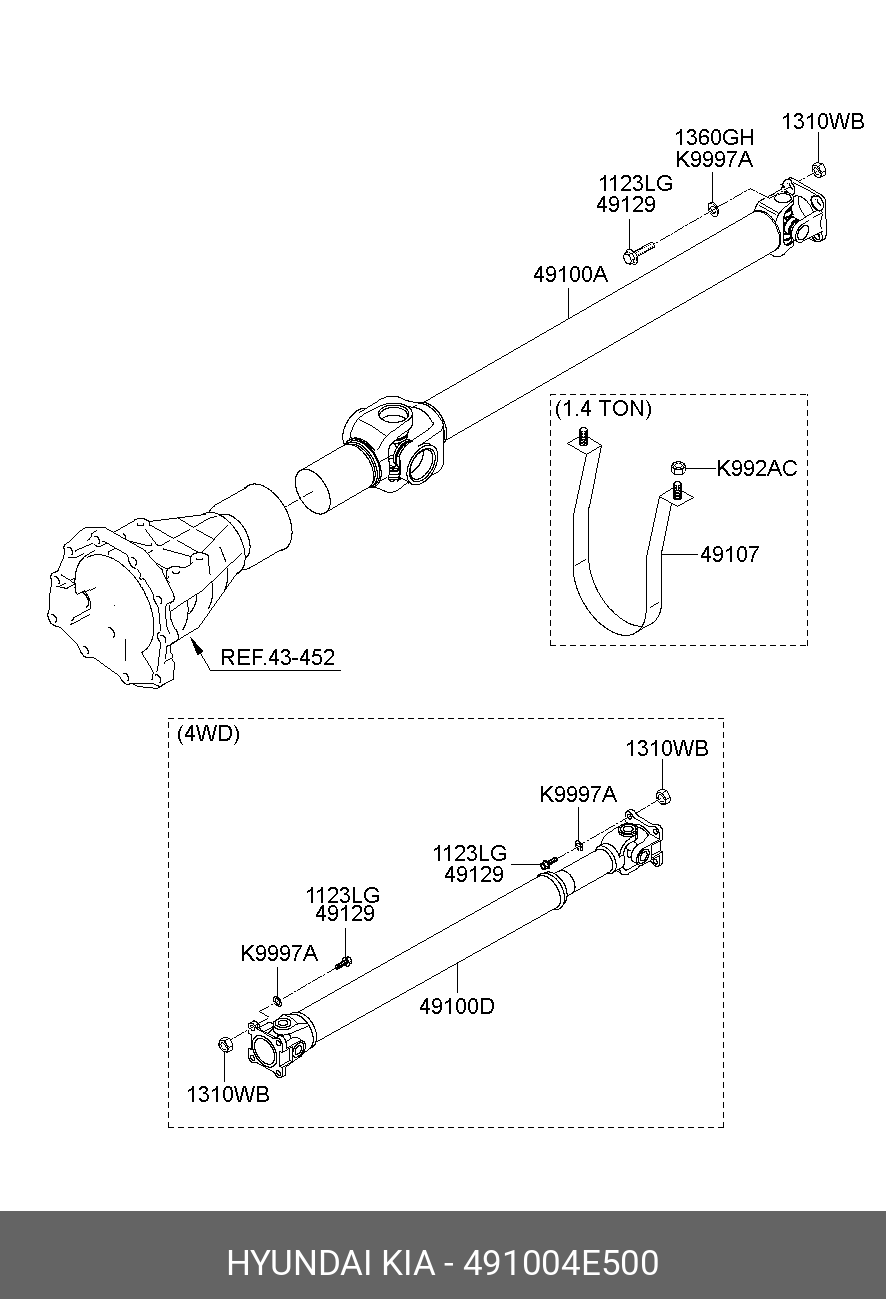 1310WB
1360GH
K9997A
1123LG
49129
49100A
(1.4 TON)
K992AC
49107
REF.43-452
(4WD)
1310WB
K9997A
1123LG
49129
1123LG
49129
K9997A
49100D
1310WB
HYUNDAI KIA - 491004E500