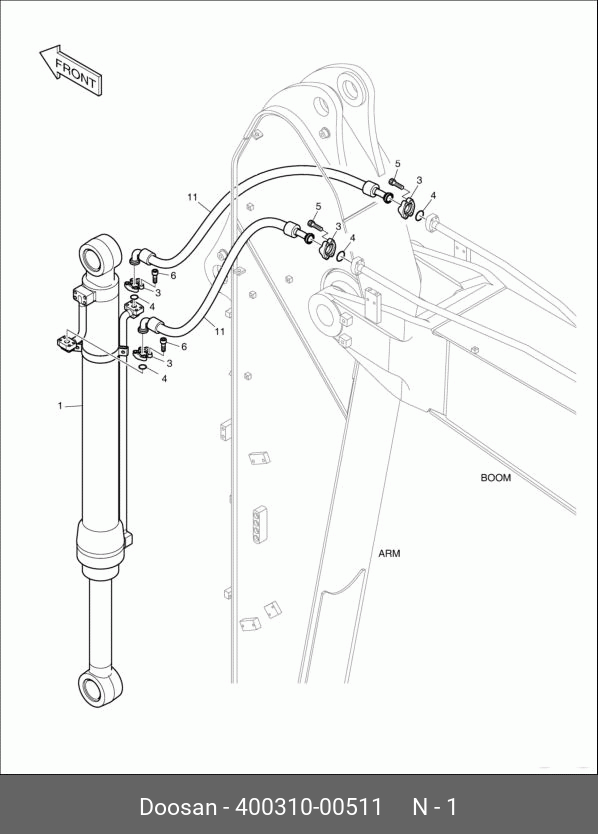 FRONT

5
3
4
11
5
3
4
6
3
4
11
6
3
4
1

BOOM

ARM

Doosan - 400310-00511 N - 1