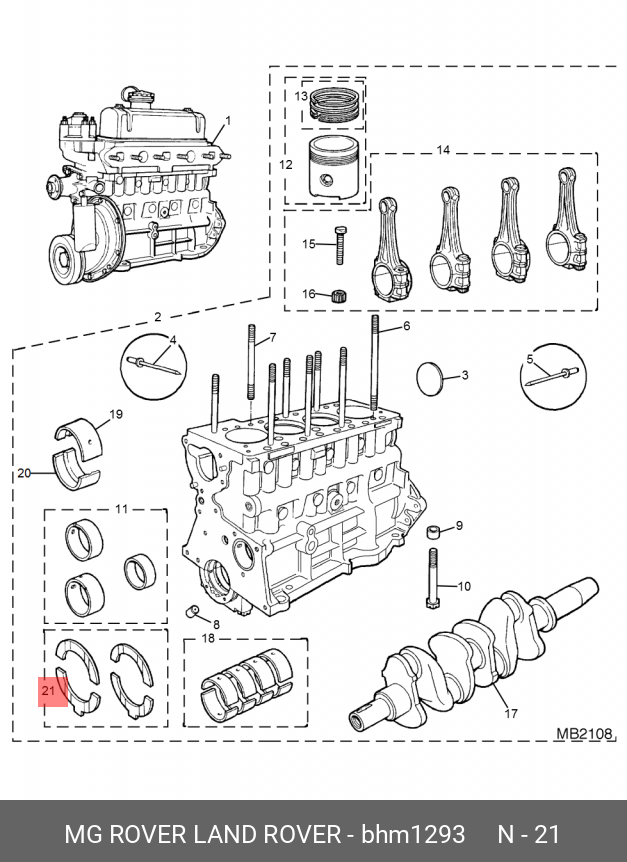 1
13
12
14
15
16
2
4
7
6
3
5
19
20
11
9
10
8
18
21
17
MB2108

MG ROVER LAND ROVER - bhm1293 N - 21