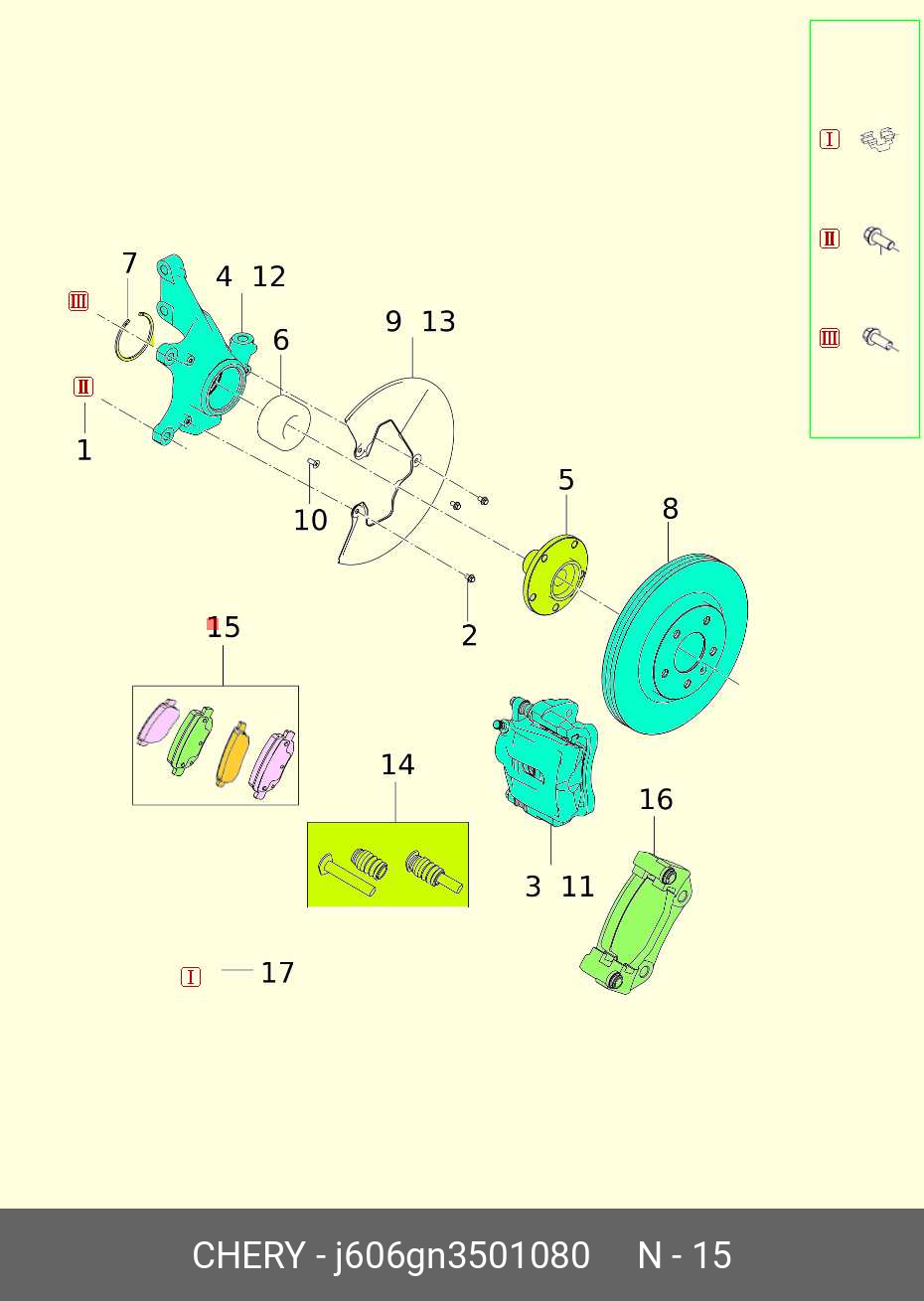 Ⅰ
Ⅱ
Ⅲ

7
4 12
Ⅲ
6
9 13
Ⅱ
1
10
5
8
2
15
14
16
3 11
Ⅰ 17

CHERY - j606gn3501080 N - 15